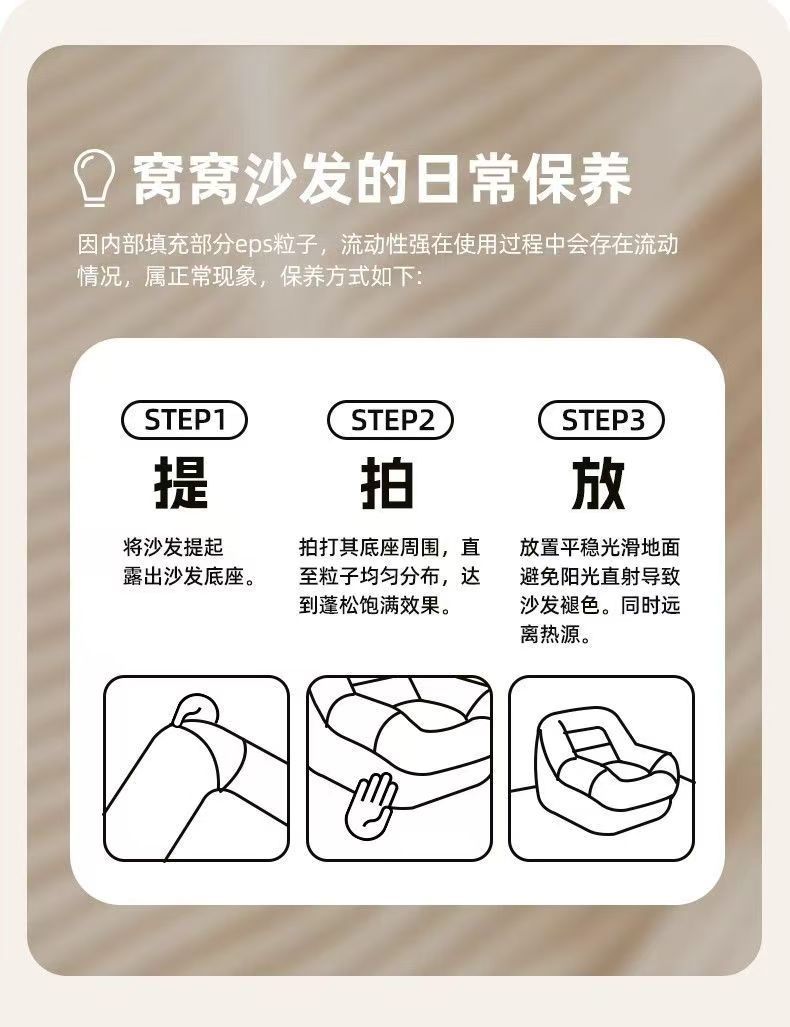 窝窝沙发的日常保养

因内部填充部分eps粒子，流动性强在使用过程中会存在流动情况，属正常现象，保养方式如下:

STEP1
提
将沙发提起露出沙发底座。

STEP2
拍
拍打其底座周围，直至粒子均匀分布，达到蓬松饱满效果。

STEP3
放
放置平稳光滑地面避免阳光直射导致沙发褪色。同时远离热源。