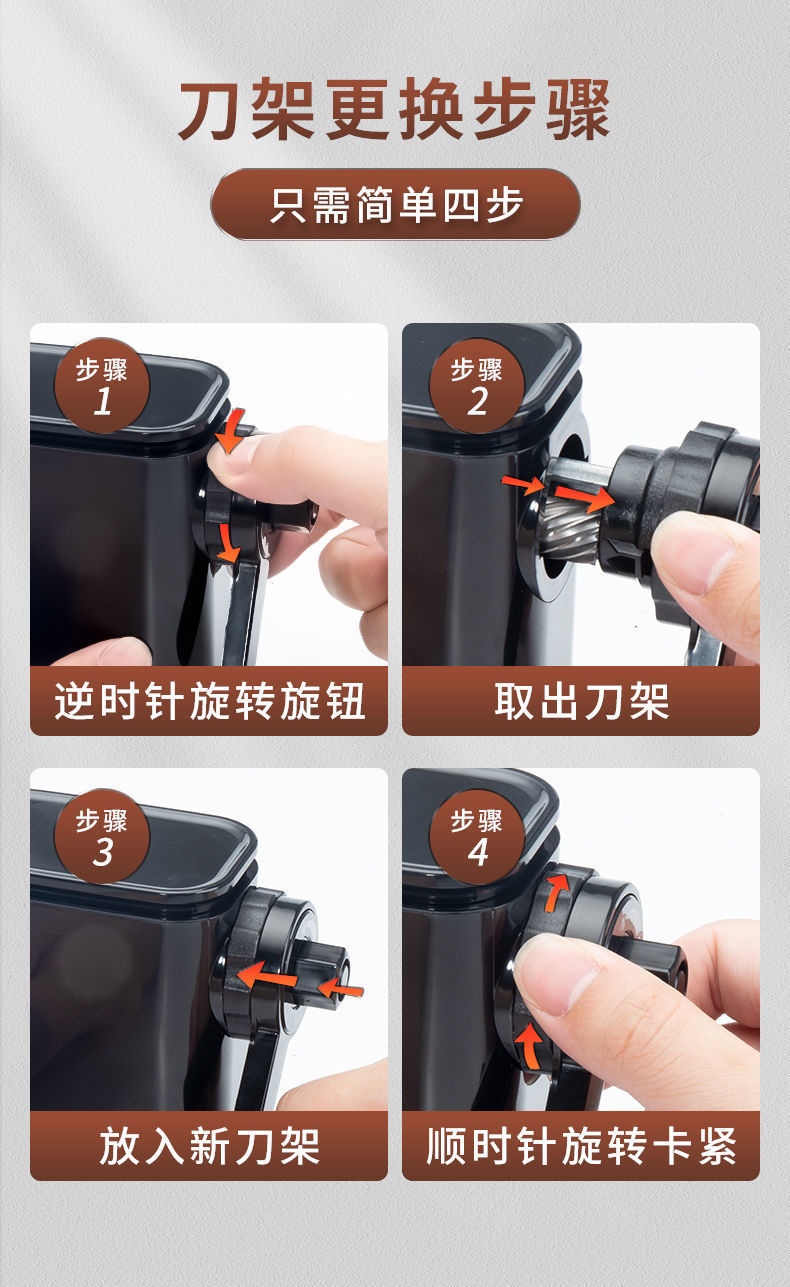 刀架更换步骤

只需简单四步

步骤
1

逆时针旋转旋钮

步骤
2

取出刀架

步骤
3

放入新刀架

步骤
4

顺时针旋转卡紧