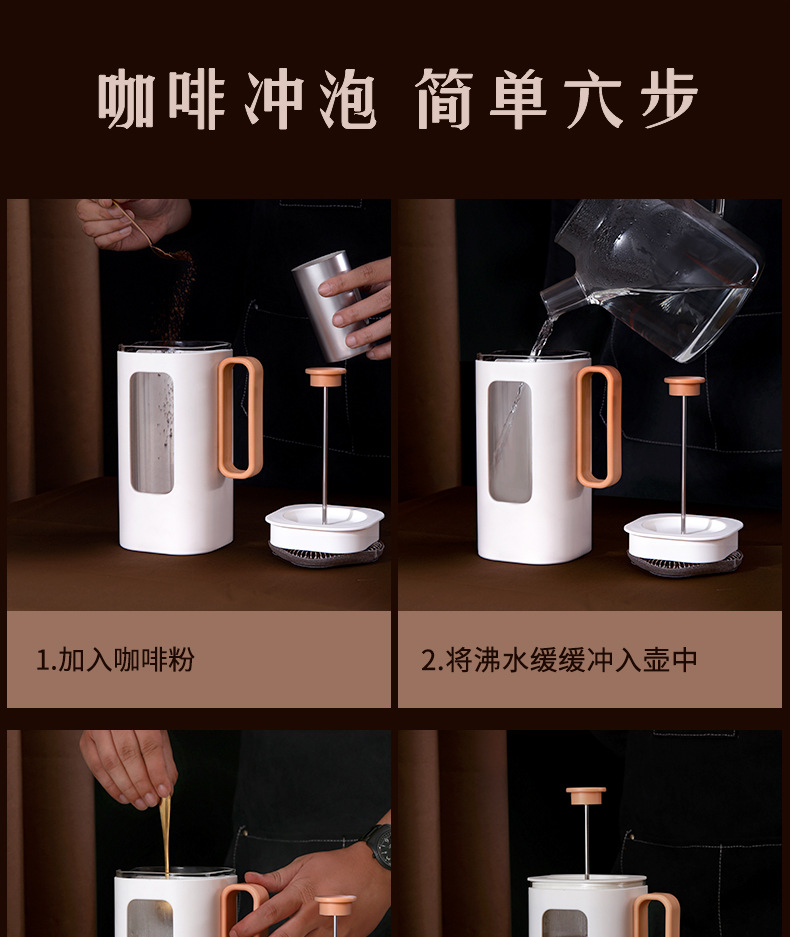 咖啡冲泡 简单六步

1.加入咖啡粉

2.将沸水缓缓冲入壶中