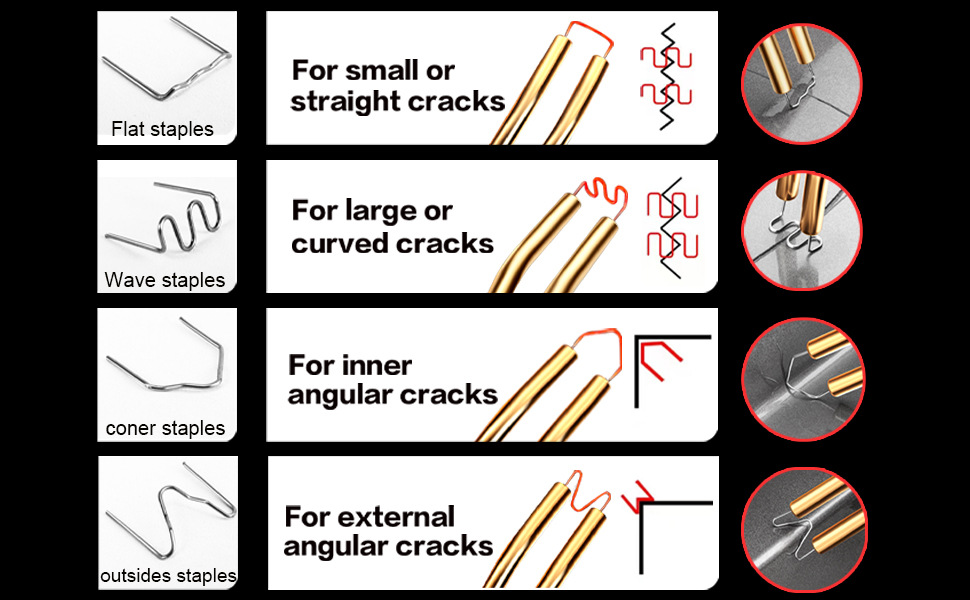 Flat staples

For small or straight cracks

Wave staples

For large or curved cracks

coner staples

For inner angular cracks

outsides staples

For external angular cracks