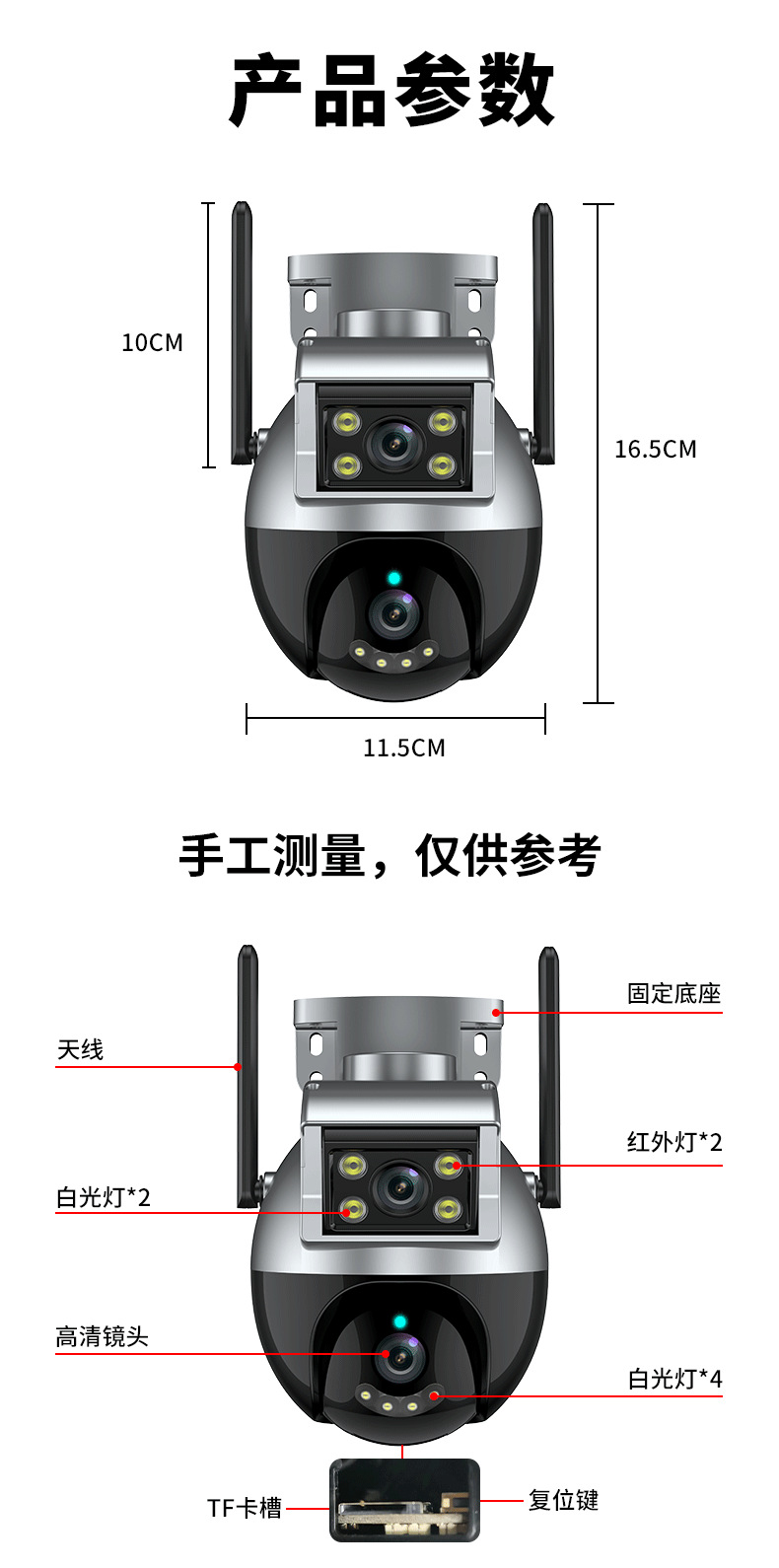 产品参数

10CM

16.5CM

11.5CM

手工测量，仅供参考

天线

固定底座

红外灯*2

白光灯*2

高清镜头

白光灯*4

TF卡槽

复位键