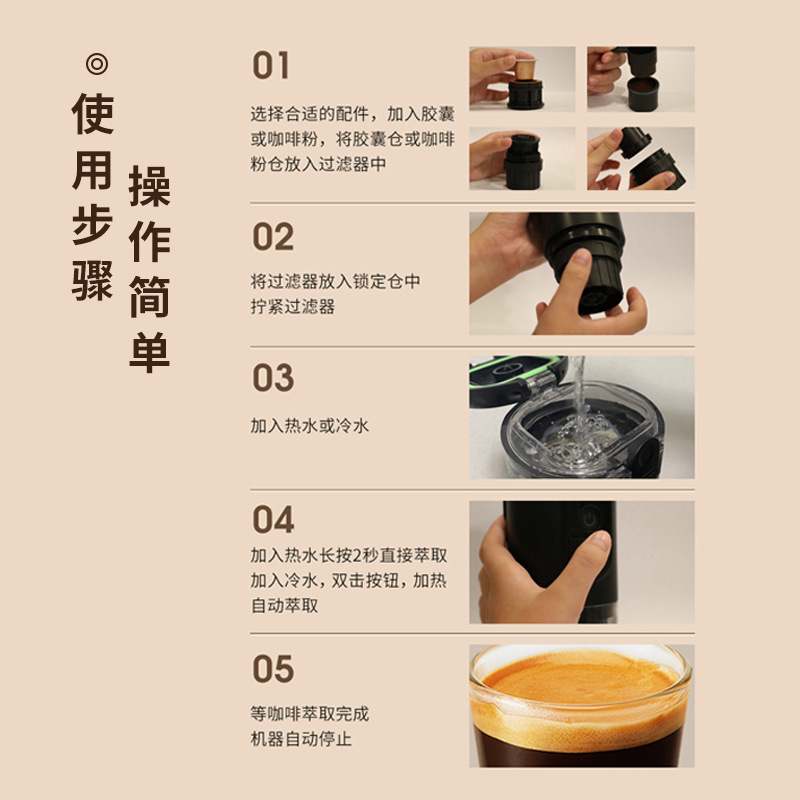 ◎ 使用步骤

操作简单

01
选择合适的配件，加入胶囊或咖啡粉，将胶囊仓或咖啡粉仓放入过滤器中

02
将过滤器放入锁定仓中
拧紧过滤器

03
加入热水或冷水

04
加入热水长按2秒直接萃取
加入冷水，双击按钮，加热自动萃取

05
等咖啡萃取完成
机器自动停止