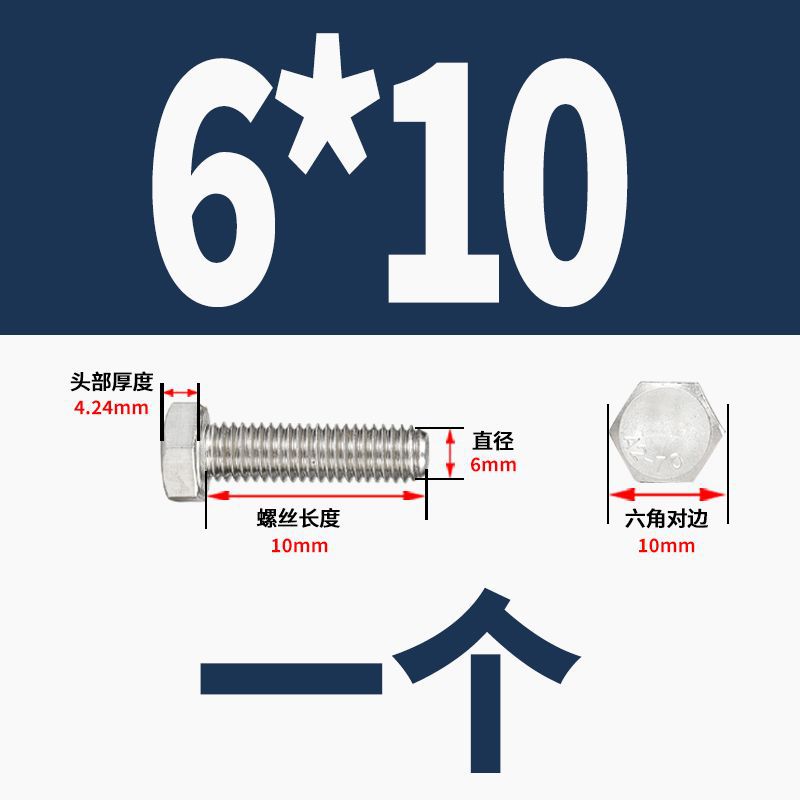 6*10

头部厚度
4.24mm

直径
6mm

螺丝长度
10mm

A2-70

六角对边
10mm

一个