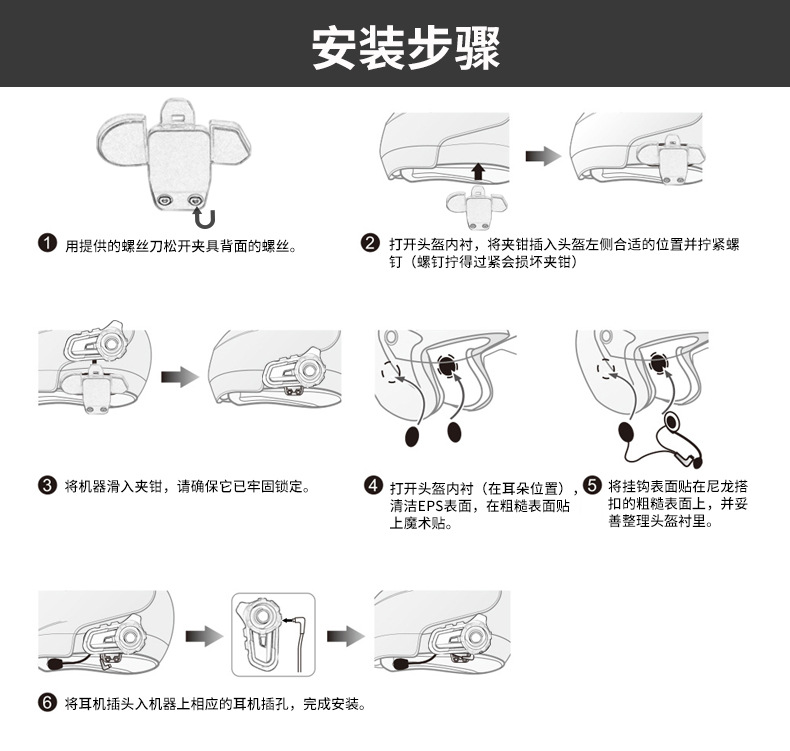 安装步骤

1 用提供的螺丝刀松开夹具背面的螺丝。

2 打开头盔内衬，将夹钳插入头盔左侧合适的位置并拧紧螺钉（螺钉拧得过紧会损坏夹钳）

3 将机器滑入夹钳，请确保它已牢固锁定。

4 打开头盔内衬（在耳朵位置），清洁EPS表面，在粗糙表面贴上魔术贴。

5 将挂钩表面贴在尼龙搭扣的粗糙表面上，并妥善整理头盔衬里。

6 将耳机插头入机器上相应的耳机插孔，完成安装。