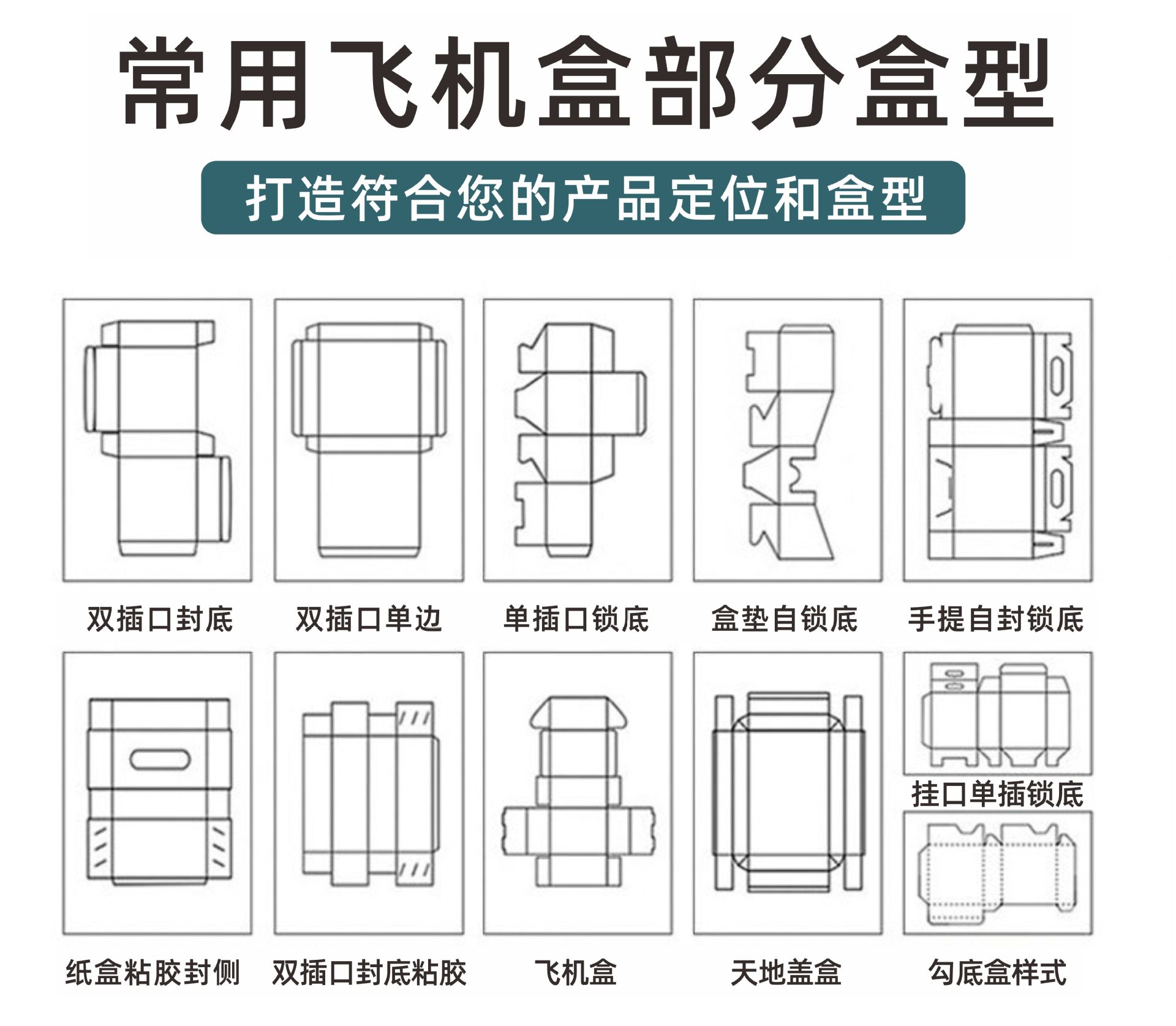 常用飞机盒部分盒型

打造符合您的产品定位和盒型

双插口封底

双插口单边

单插口锁底

盒垫自锁底

手提自封锁底

纸盒粘胶封侧

双插口封底粘胶

飞机盒

天地盖盒

挂口单插锁底

勾底盒样式