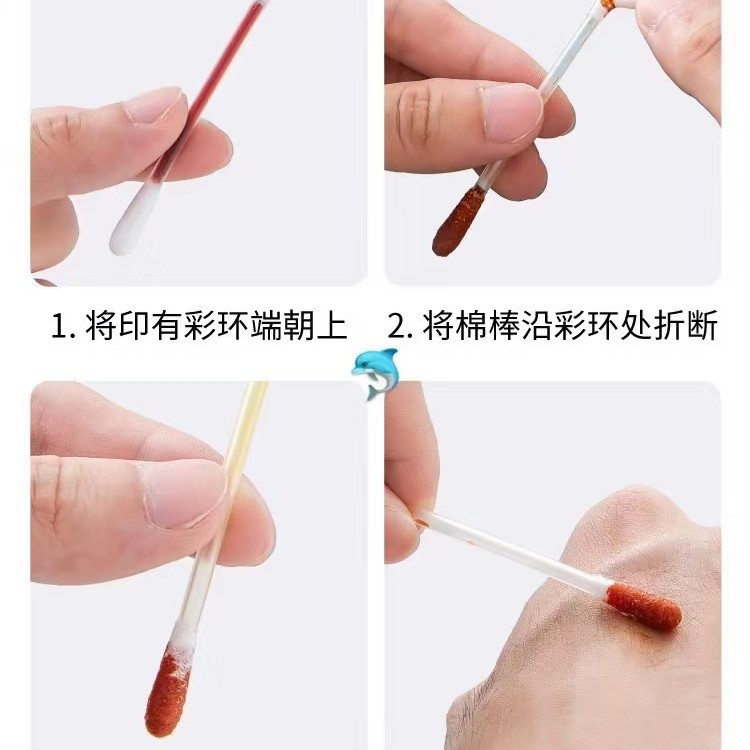 1. 将印有彩环端朝上

2. 将棉棒沿彩环处折断