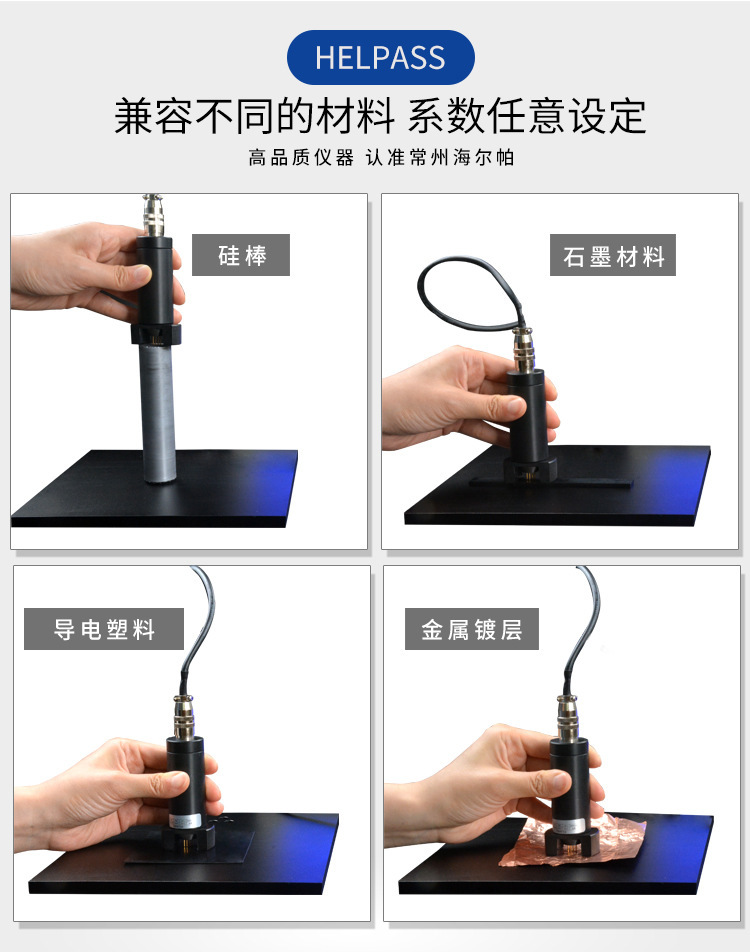 HELPASS

兼容不同的材料 系数任意设定

高品质仪器 认准常州海尔帕

硅棒

石墨材料

导电塑料

金属镀层