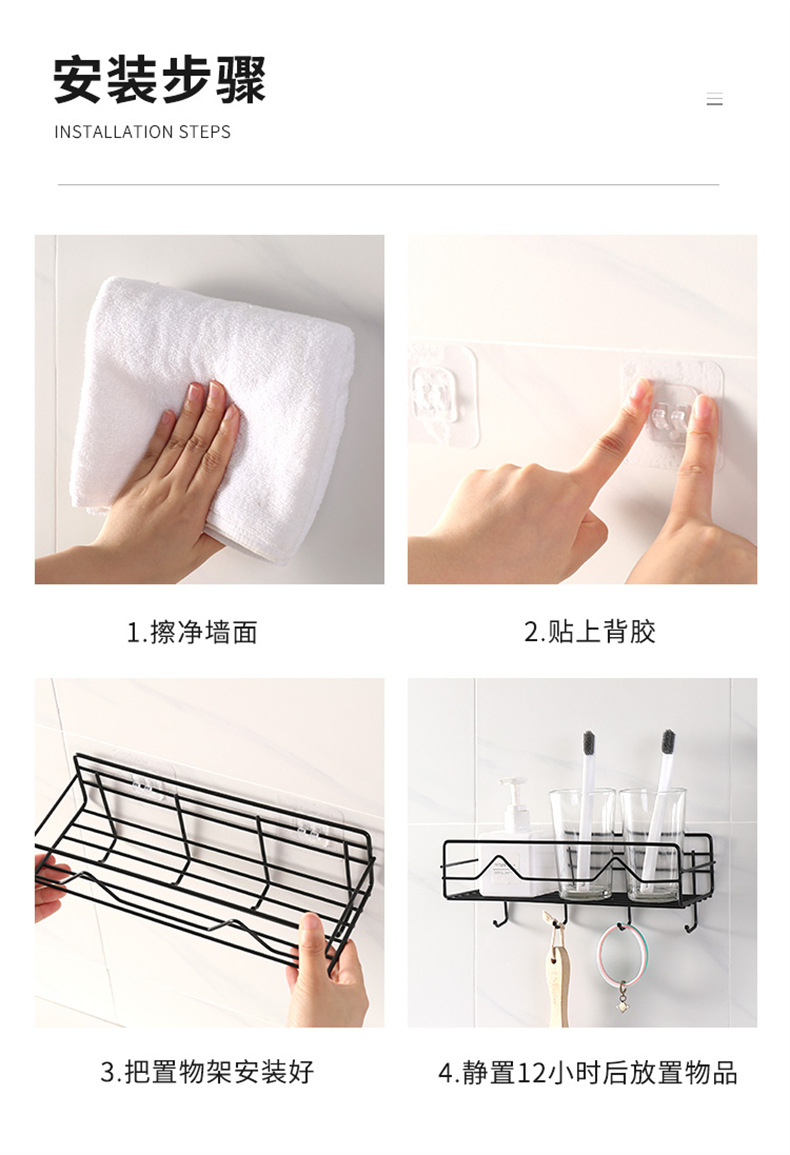 安装步骤
INSTALLATION STEPS

1.擦净墙面

2.贴上背胶

3.把置物架安装好

4.静置12小时后放置物品