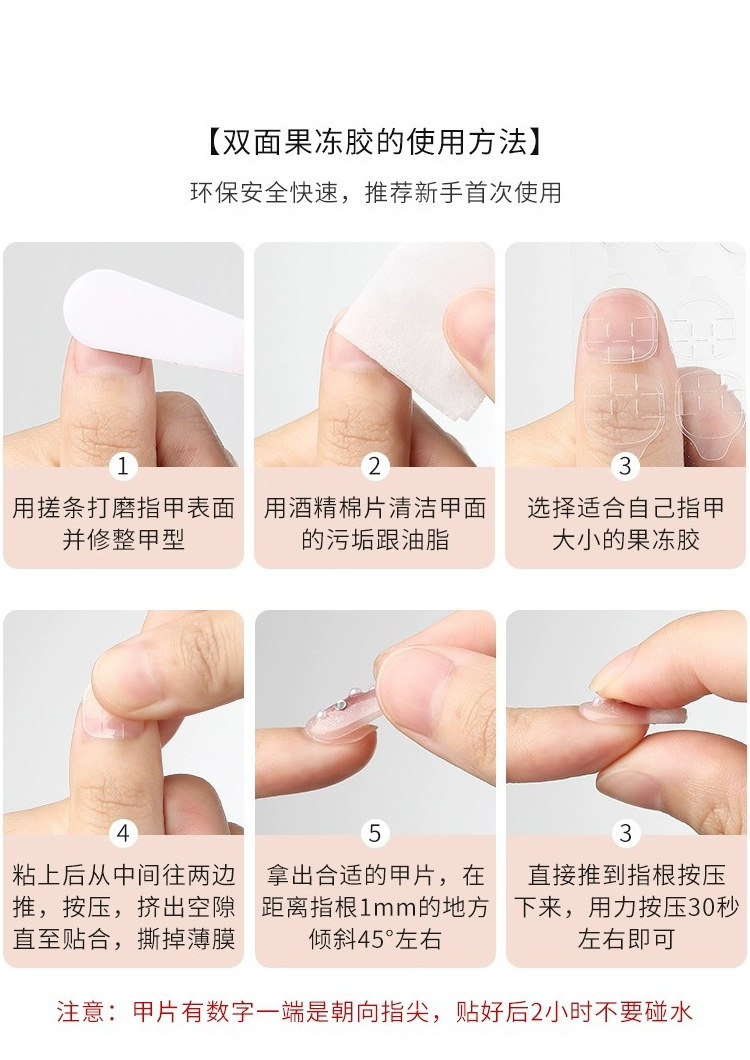 【双面果冻胶的使用方法】

环保安全快速，推荐新手首次使用

1
用搓条打磨指甲表面并修整甲型

2
用酒精棉片清洁甲面的污垢跟油脂

3
选择适合自己指甲大小的果冻胶

4
粘上后从中间往两边推，按压，挤出空隙直至贴合，撕掉薄膜

5
拿出合适的甲片，在距离指根1mm的地方倾斜45°左右

3
直接推到指根按压下来，用力按压30秒左右即可

注意：甲片有数字一端是朝向指尖，贴好后2小时不要碰水