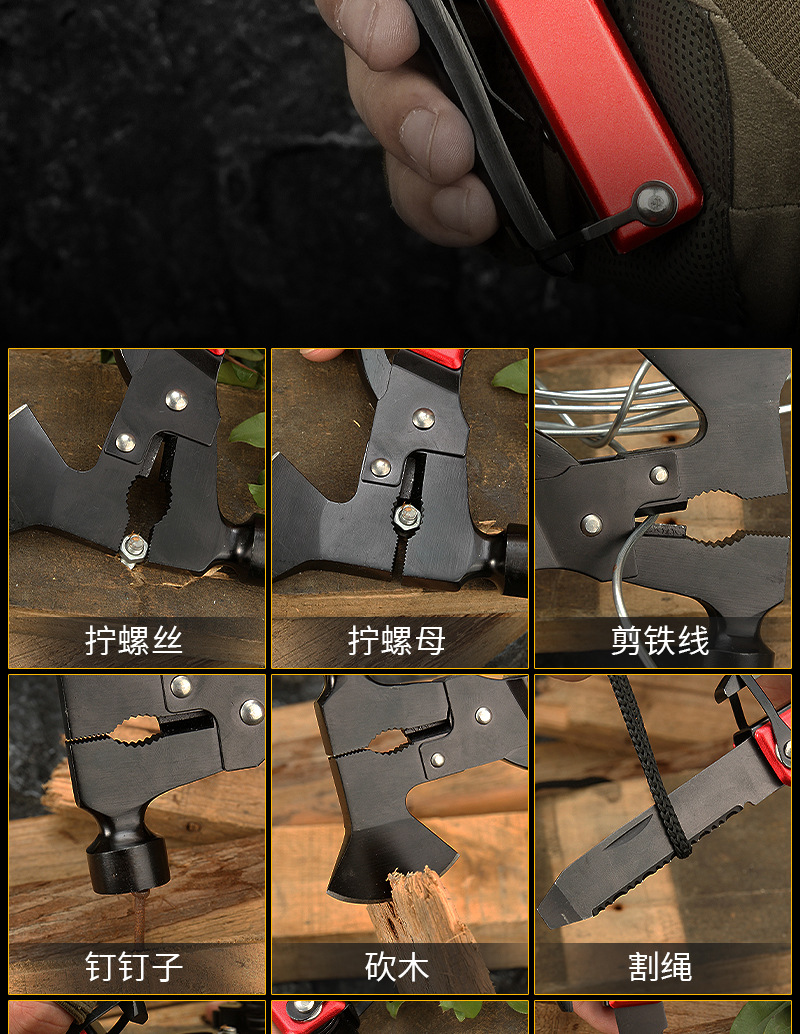 拧螺丝

拧螺母

剪铁线

钉钉子

砍木

割绳