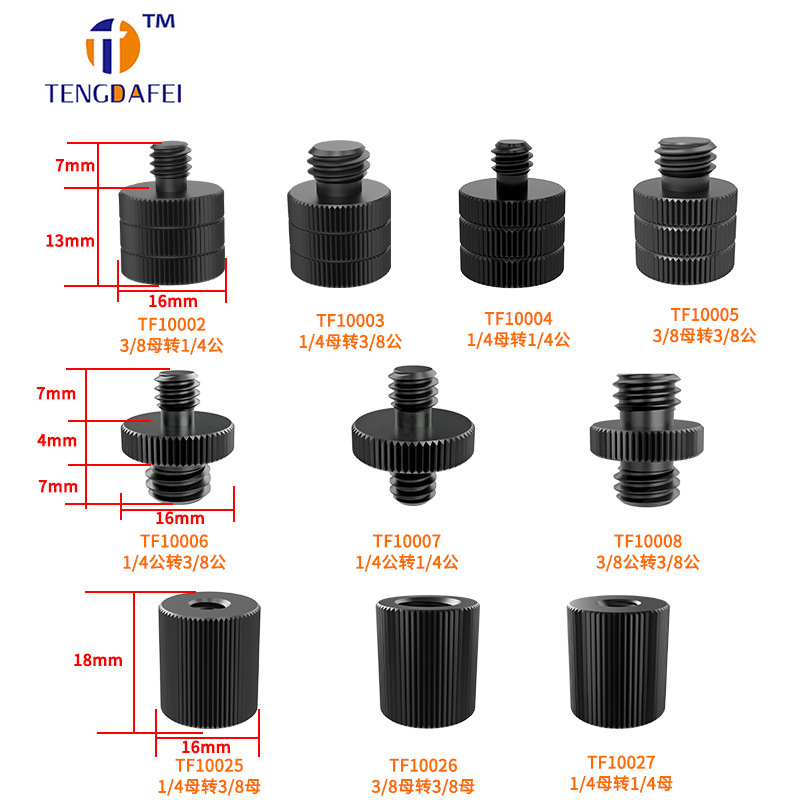 TM
TENGDAFEI

7mm
13mm
16mm
TF10002
3/8母转1/4公

TF10003
1/4母转3/8公

TF10004
1/4母转1/4公

TF10005
3/8母转3/8公

7mm
4mm
7mm
16mm
TF10006
1/4公转3/8公

TF10007
1/4公转1/4公

TF10008
3/8公转3/8公

18mm
16mm
TF10025
1/4母转3/8母

TF10026
3/8母转3/8母

TF10027
1/4母转1/4母