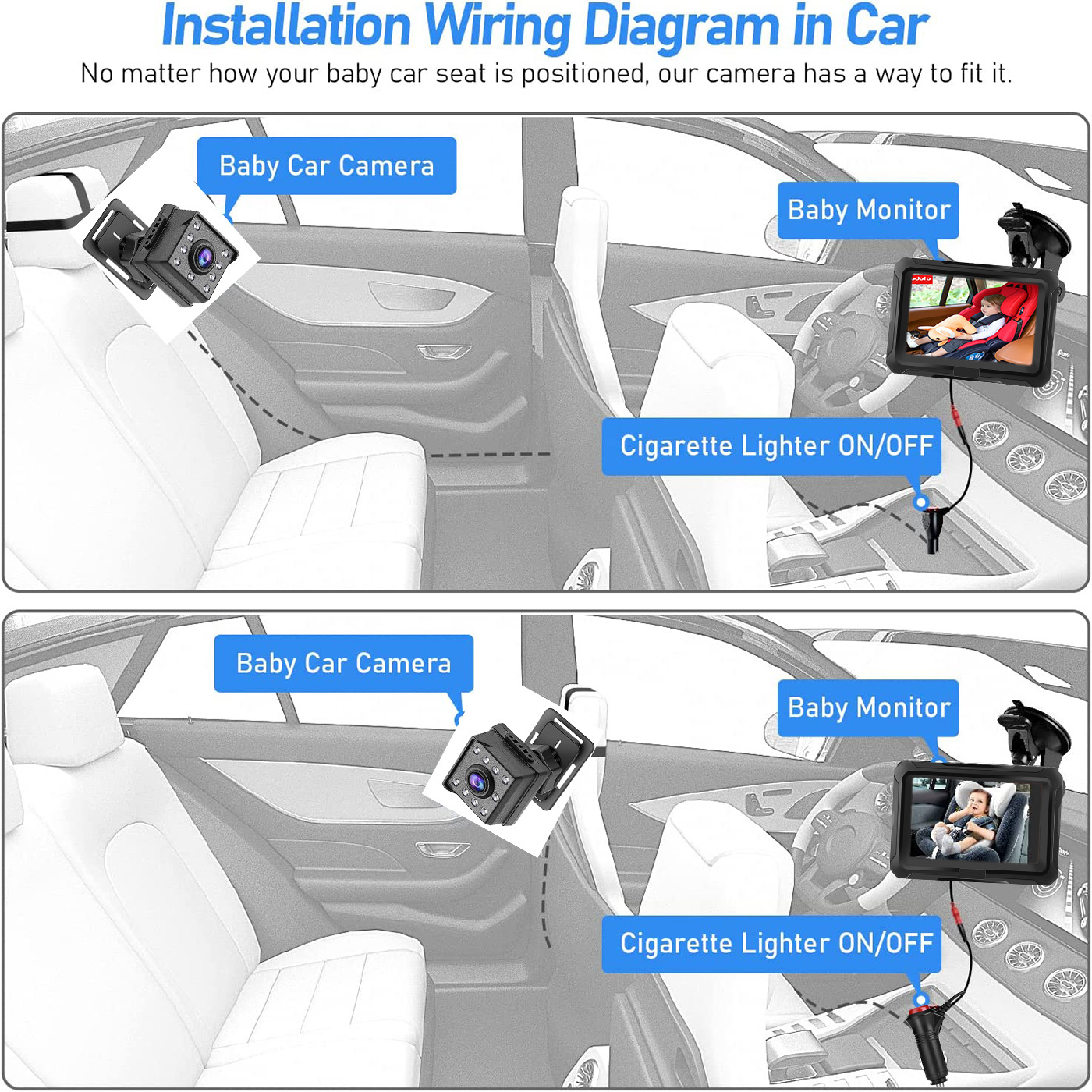 Installation Wiring Diagram in Car

No matter how your baby car seat is positioned, our camera has a way to fit it.

Baby Car Camera

Baby Monitor

Cigarette Lighter ON/OFF

Baby Car Camera

Baby Monitor

Cigarette Lighter ON/OFF