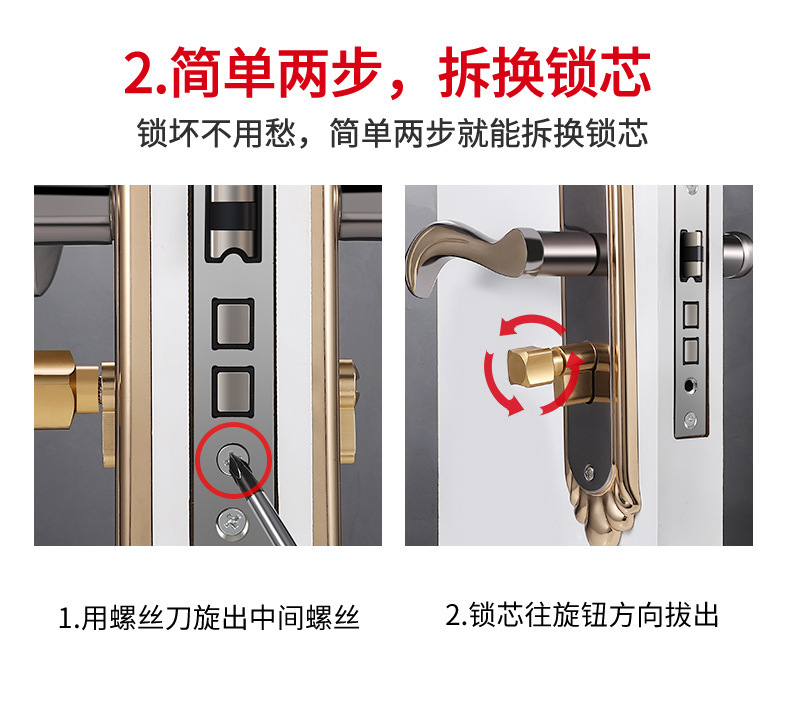 2.简单两步，拆换锁芯

锁坏不用愁，简单两步就能拆换锁芯

1.用螺丝刀旋出中间螺丝

2.锁芯往旋钮方向拔出