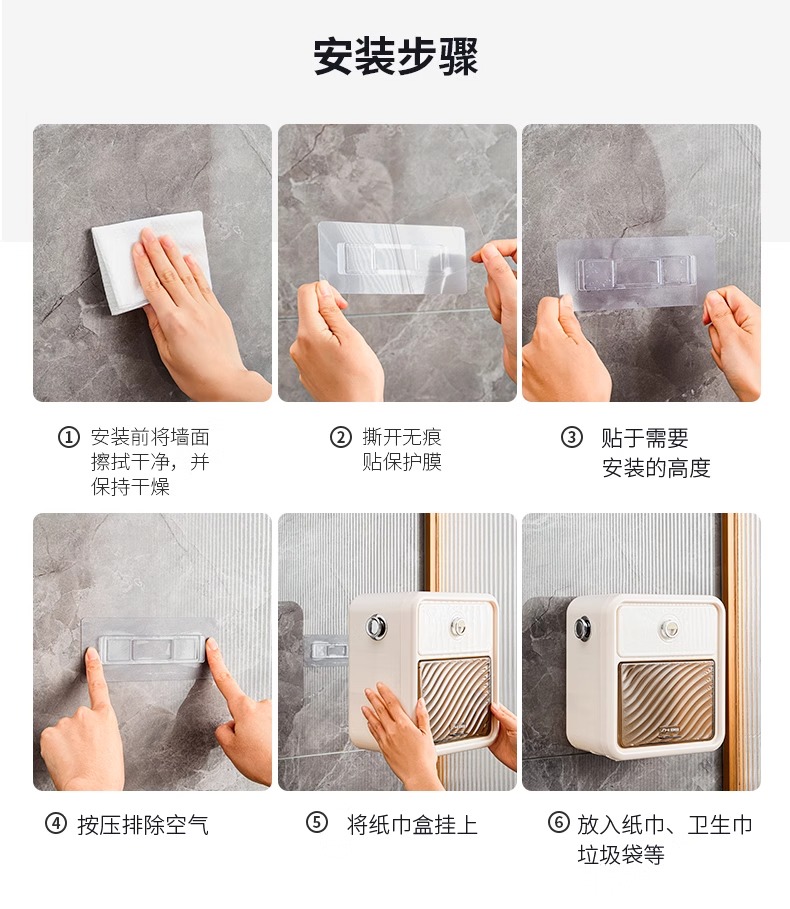 安装步骤

① 安装前将墙面擦拭干净，并保持干燥

② 撕开无痕贴保护膜

③ 贴于需要安装的高度

④ 按压排除空气

⑤ 将纸巾盒挂上

⑥ 放入纸巾、卫生巾垃圾袋等