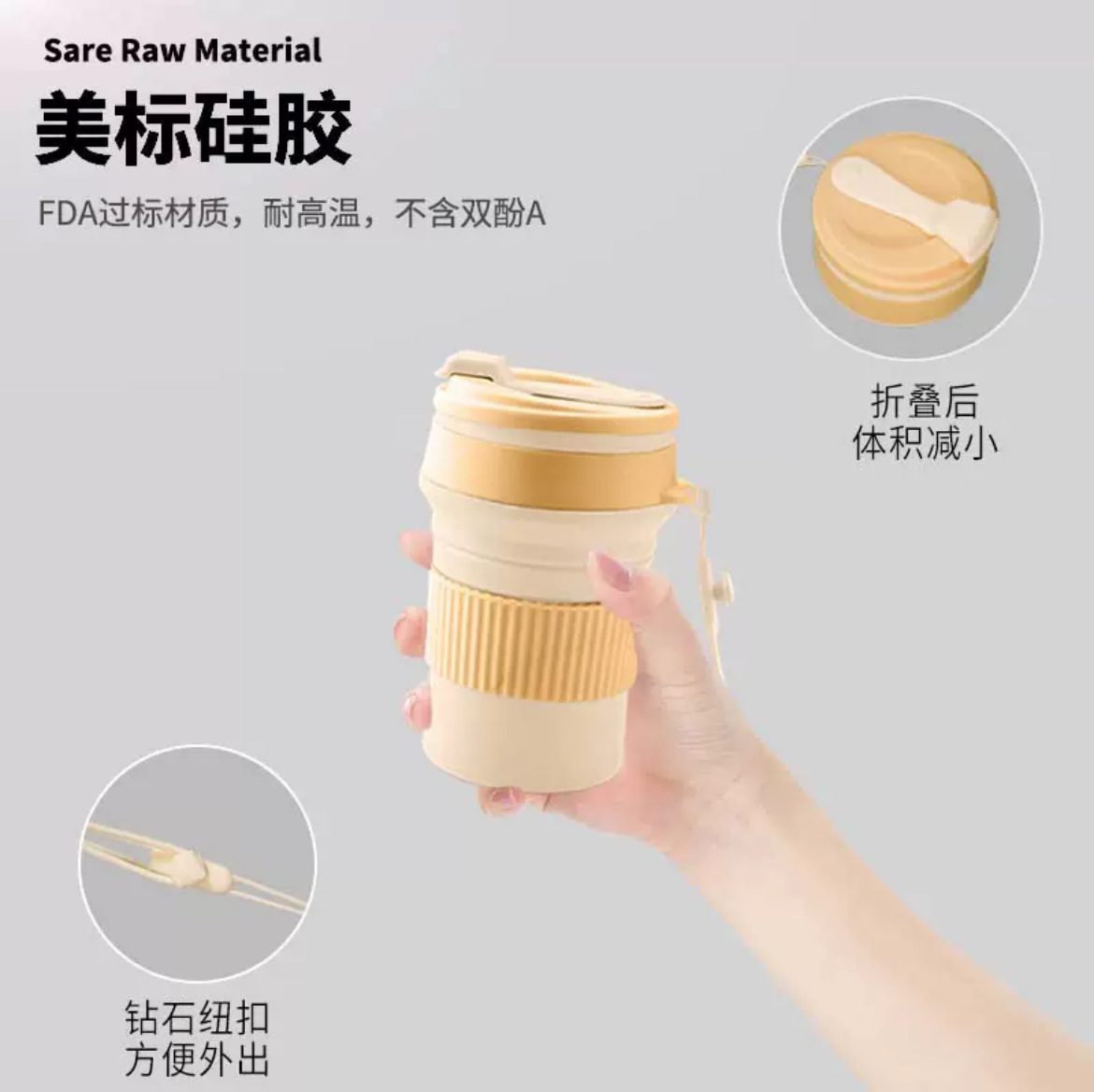 Sare Raw Material

美标硅胶

FDA过标材质，耐高温，不含双酚A

折叠后
体积减小

钻石纽扣
方便外出