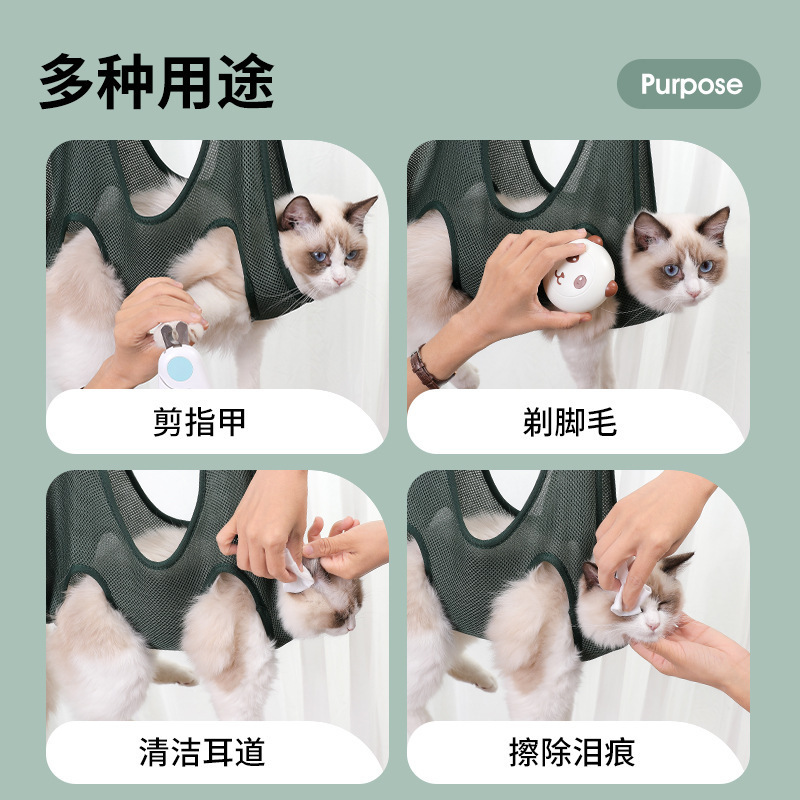 多种用途

Purpose

剪指甲

剃脚毛

清洁耳道

擦除泪痕