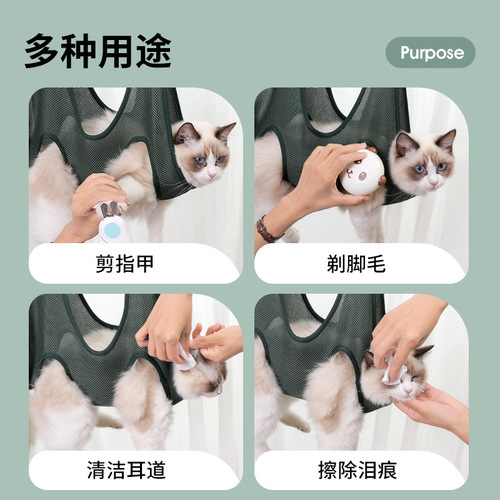 多种用途

Purpose

剪指甲

剃脚毛

清洁耳道

擦除泪痕