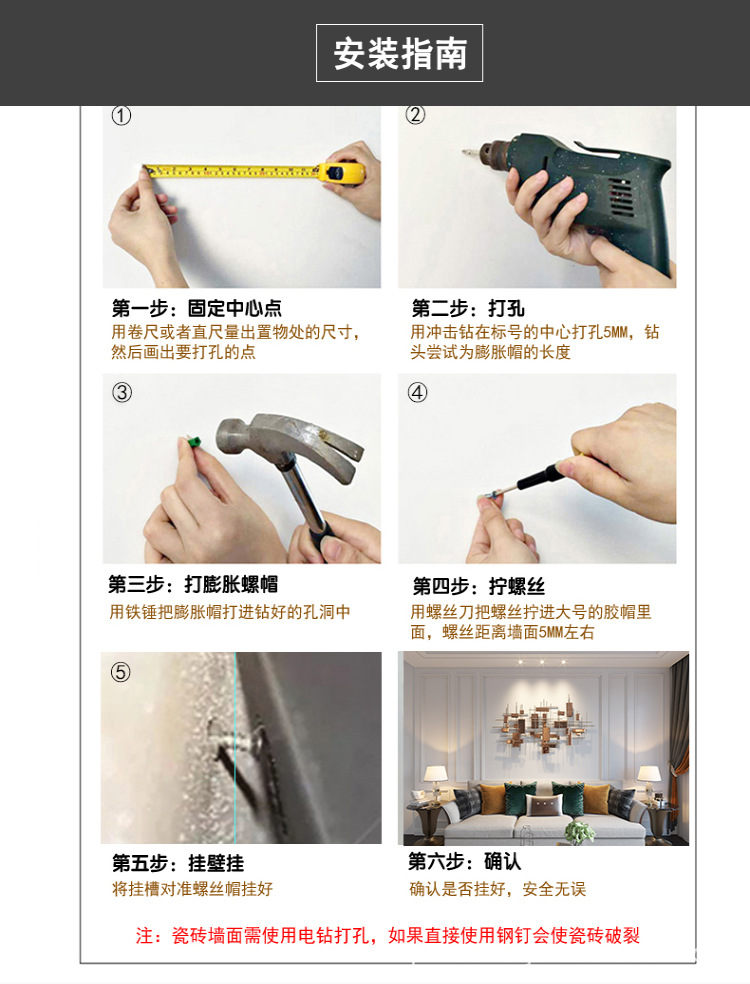 安装指南

①

第一步：固定中心点
用卷尺或者直尺量出置物处的尺寸，然后画出要打孔的点

②

第二步：打孔
用冲击钻在标号的中心打孔5MM，钻头尝试为膨胀帽的长度

③

第三步：打膨胀螺帽
用铁锤把膨胀帽打进钻好的孔洞中

④

第四步：拧螺丝
用螺丝刀把螺丝拧进大号的胶帽里面，螺丝距离墙面5MM左右

⑤

第五步：挂壁挂
将挂槽对准螺丝帽挂好

第六步：确认
确认是否挂好，安全无误

注：瓷砖墙面需使用电钻打孔，如果直接使用钢钉会使瓷砖破裂