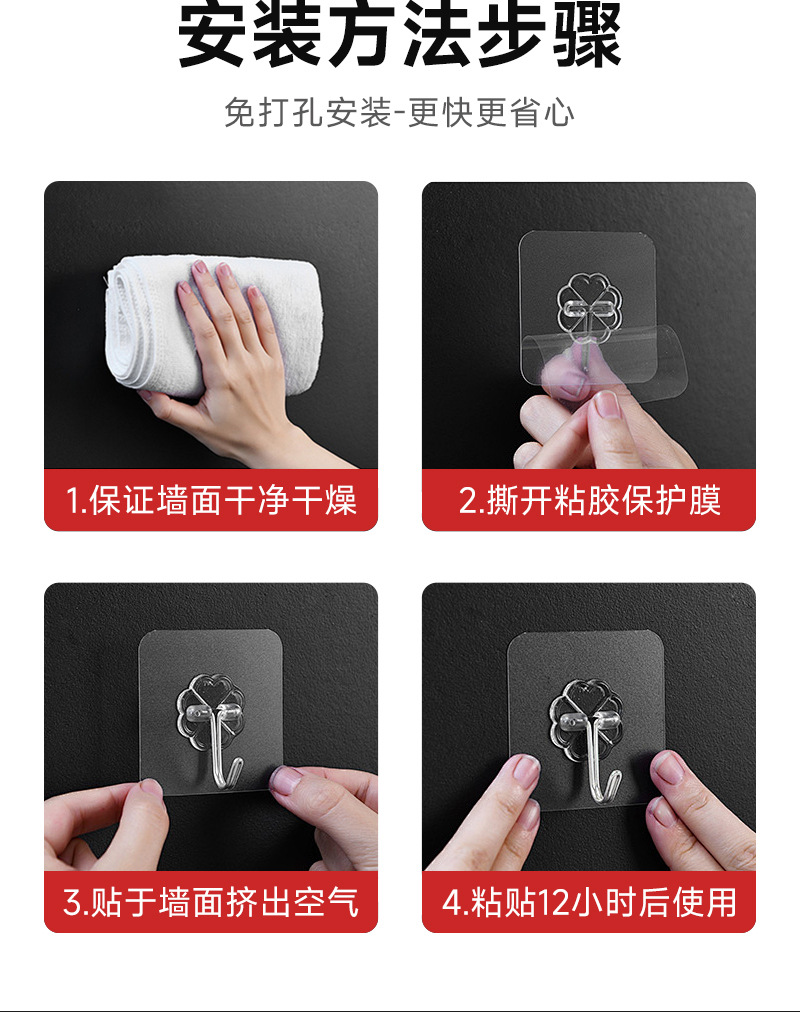 安装方法步骤

免打孔安装-更快更省心

1.保证墙面干净干燥

2.撕开粘胶保护膜

3.贴于墙面挤出空气

4.粘贴12小时后使用