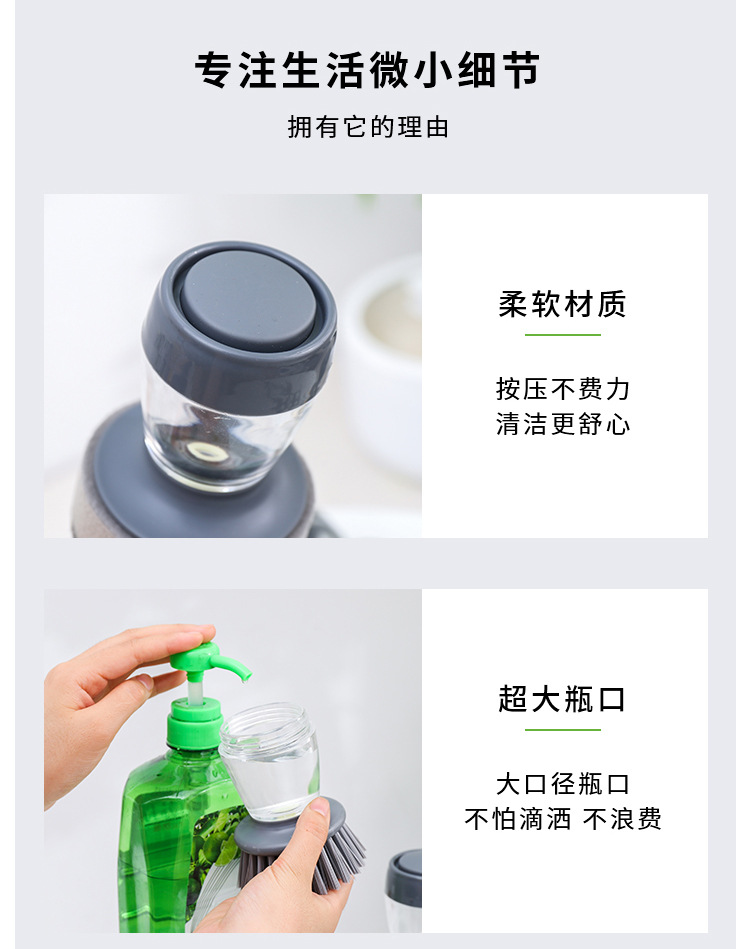 专注生活微小细节

拥有它的理由

柔软材质

按压不费力
清洁更舒心

超大瓶口

大口径瓶口
不怕滴洒 不浪费