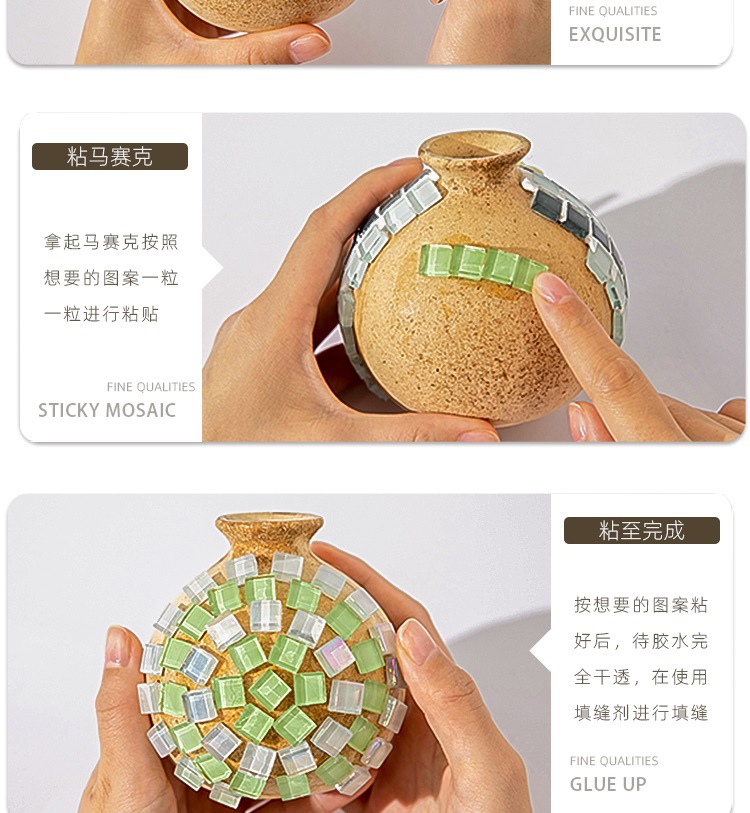 FINE QUALITIES
EXQUISITE

粘马赛克

拿起马赛克按照想要的图案一粒一粒进行粘贴

FINE QUALITIES
STICKY MOSAIC

粘至完成

按想要的图案粘好后，待胶水完全干透，在使用填缝剂进行填缝

FINE QUALITIES
GLUE UP