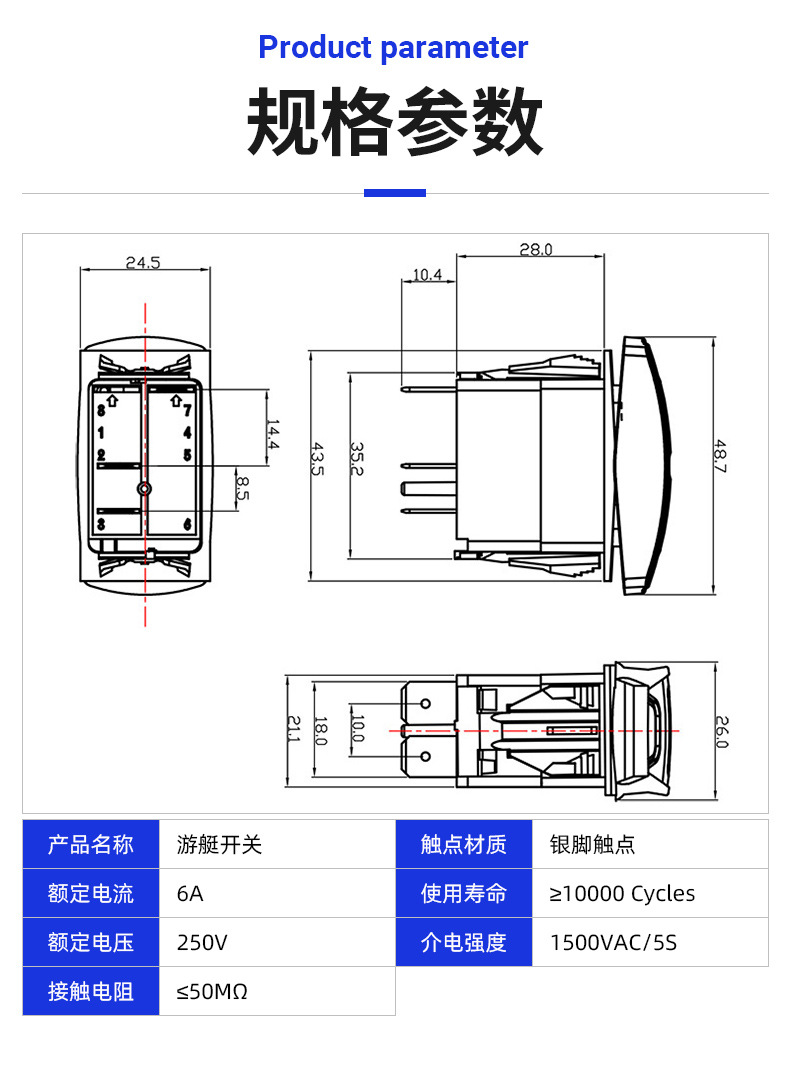 Product parameter

规格参数

24.5

8 7
1 4
2 5
3 6

14.4
8.5

28.0
10.4
43.5
35.2
48.7

21.1
18.0
10.0
26.0

| 产品名称 | 游艇开关 | 触点材质 | 银脚触点 |
|---|---|---|---|
| 额定电流 | 6A | 使用寿命 | ≥10000 Cycles |
| 额定电压 | 250V | 介电强度 | 1500VAC/5S |
| 接触电阻 | ≤50MΩ | | |