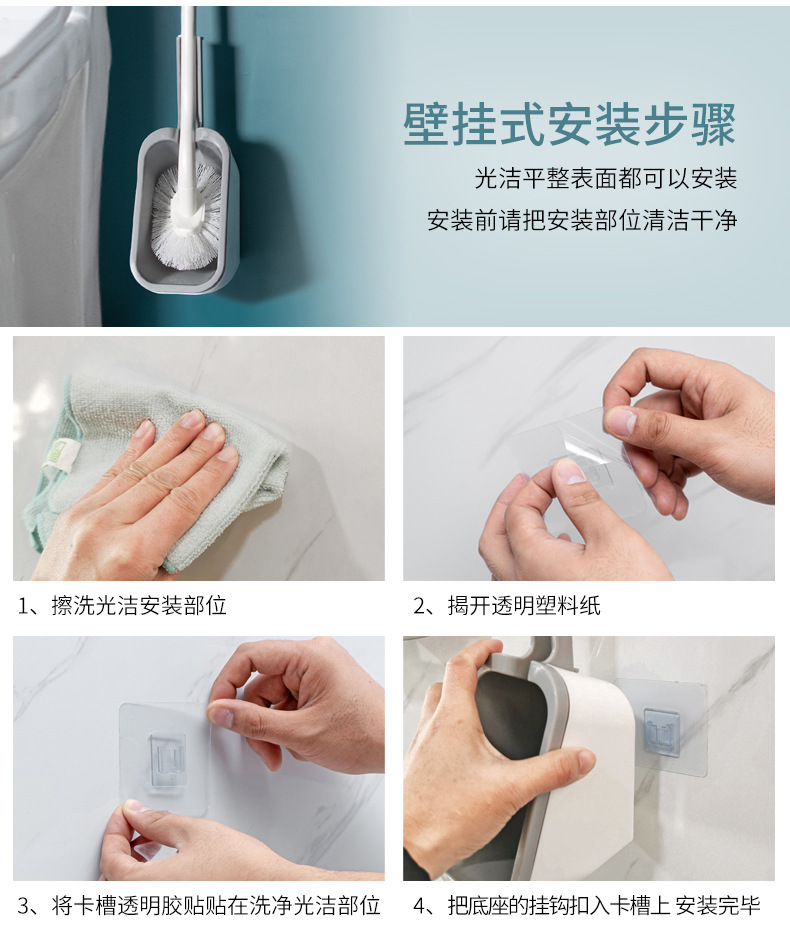 壁挂式安装步骤

光洁平整表面都可以安装

安装前请把安装部位清洁干净

1、擦洗光洁安装部位

2、揭开透明塑料纸

3、将卡槽透明胶贴贴在洗净光洁部位

4、把底座的挂钩扣入卡槽上 安装完毕