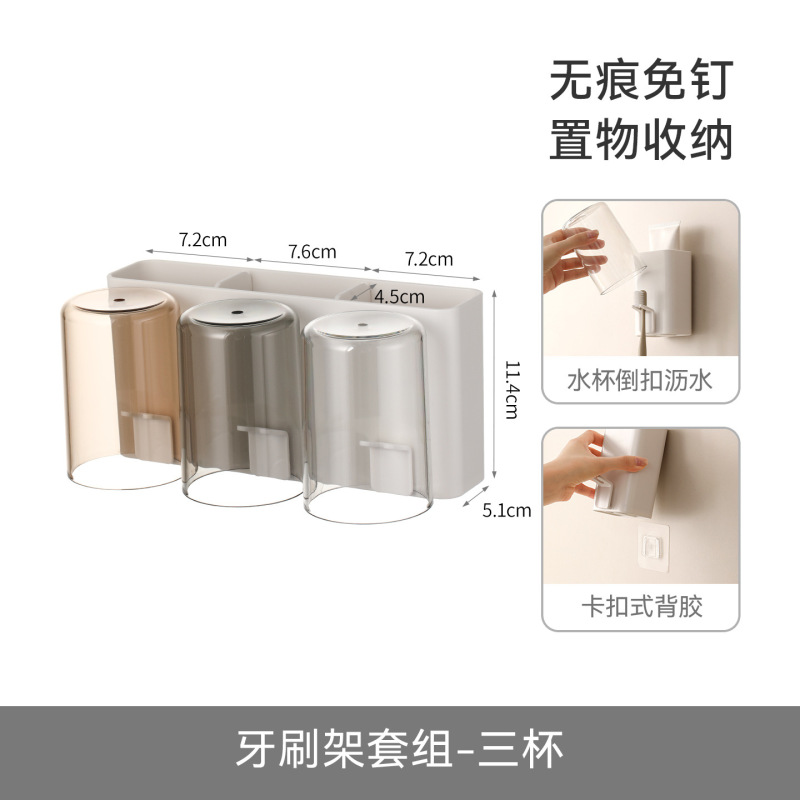 无痕免钉
置物收纳

7.2cm
7.6cm
7.2cm
4.5cm
11.4cm
5.1cm

水杯倒扣沥水

卡扣式背胶

牙刷架套组-三杯