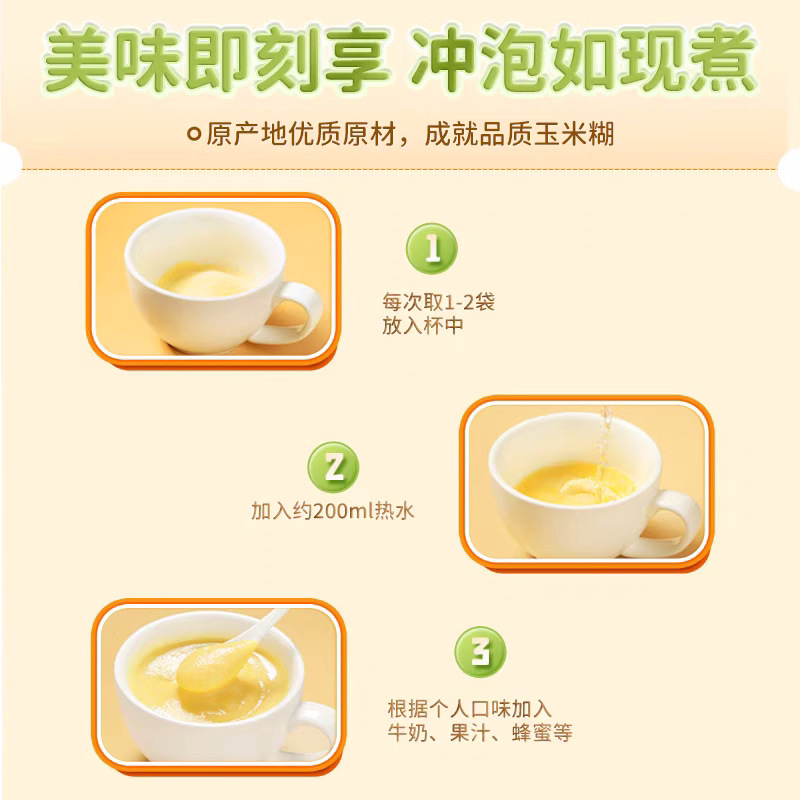 美味即刻享 冲泡如现煮

原产地优质原材，成就品质玉米糊

1

每次取1-2袋
放入杯中

2

加入约200ml热水

3

根据个人口味加入
牛奶、果汁、蜂蜜等