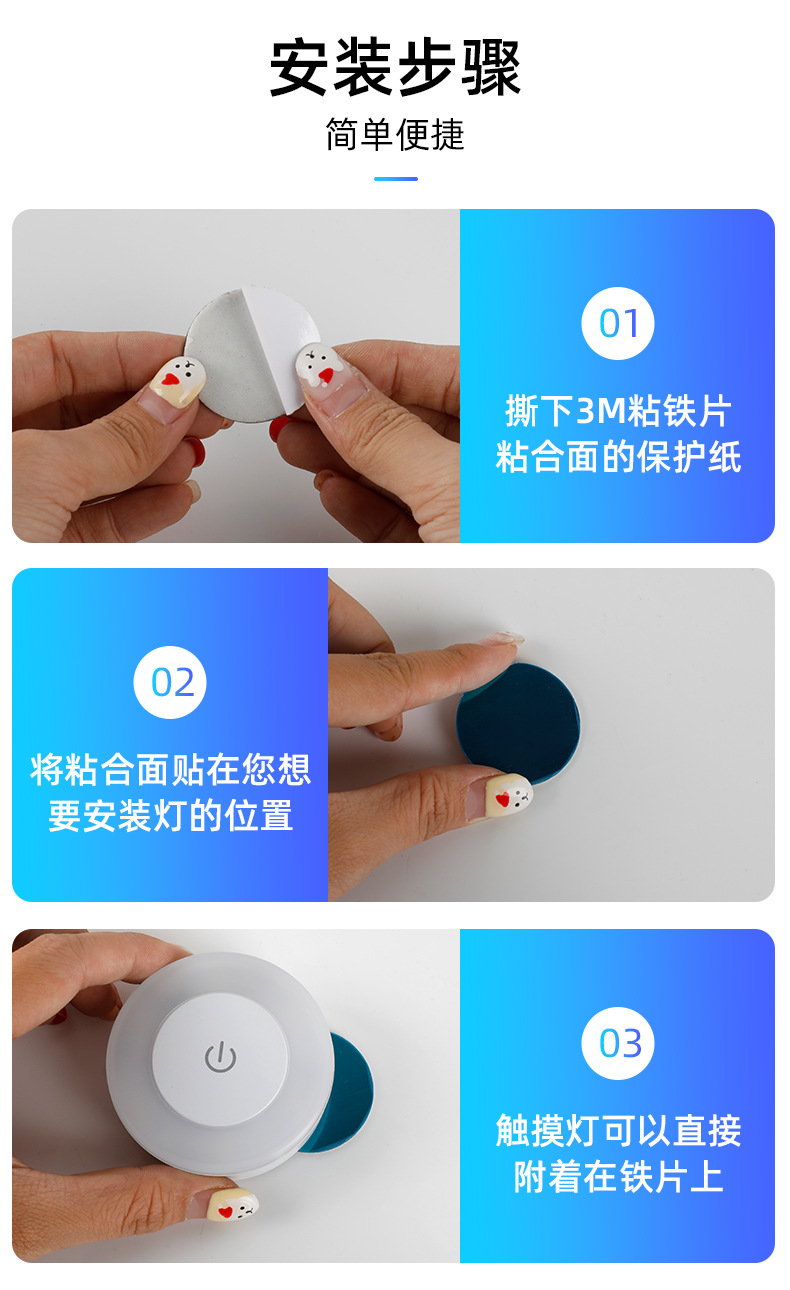 安装步骤
简单便捷

01
撕下3M粘铁片粘合面的保护纸

02
将粘合面贴在您想要安装灯的位置

03
触摸灯可以直接附着在铁片上