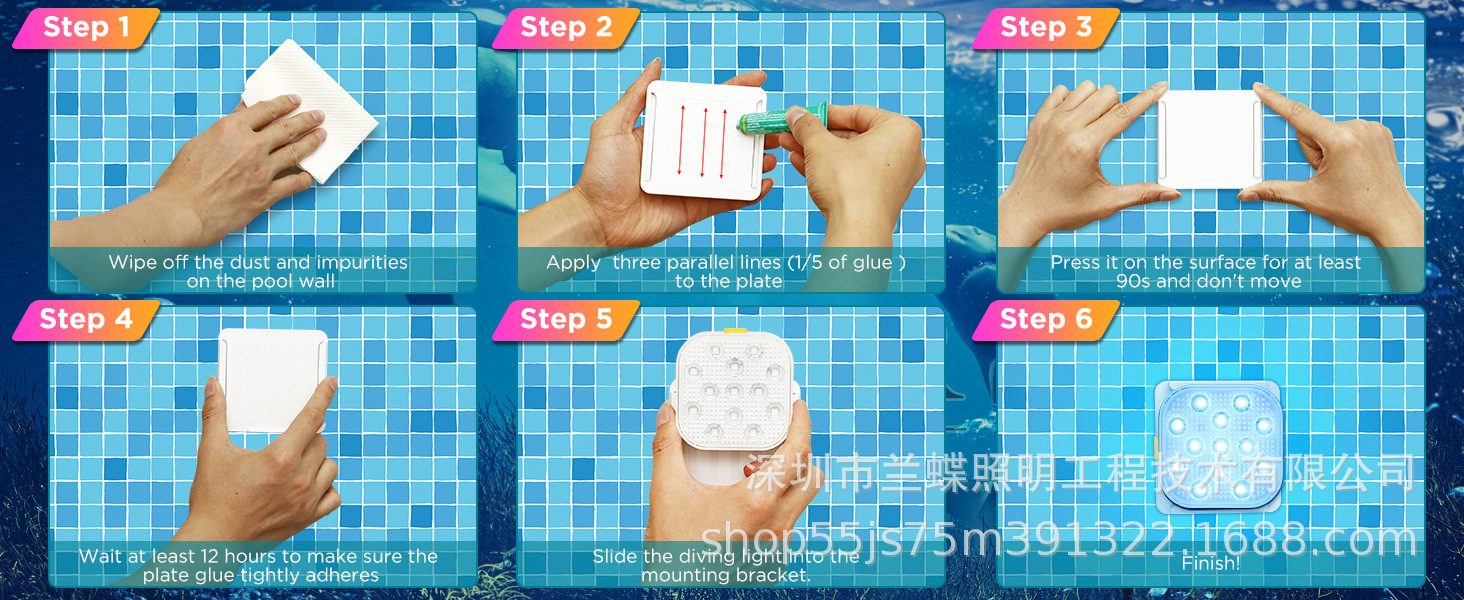 Step 1
Wipe off the dust and impurities on the pool wall

Step 2
Apply three parallel lines (1/5 of glue ) to the plate

Step 3
Press it on the surface for at least 90s and don't move

Step 4
Wait at least 12 hours to make sure the plate glue tightly adheres

Step 5
Slide the diving light into the mounting bracket.

Step 6
Finish!

深圳市兰蝶照明工程技术有限公司
shop55js75m391322.1688.com