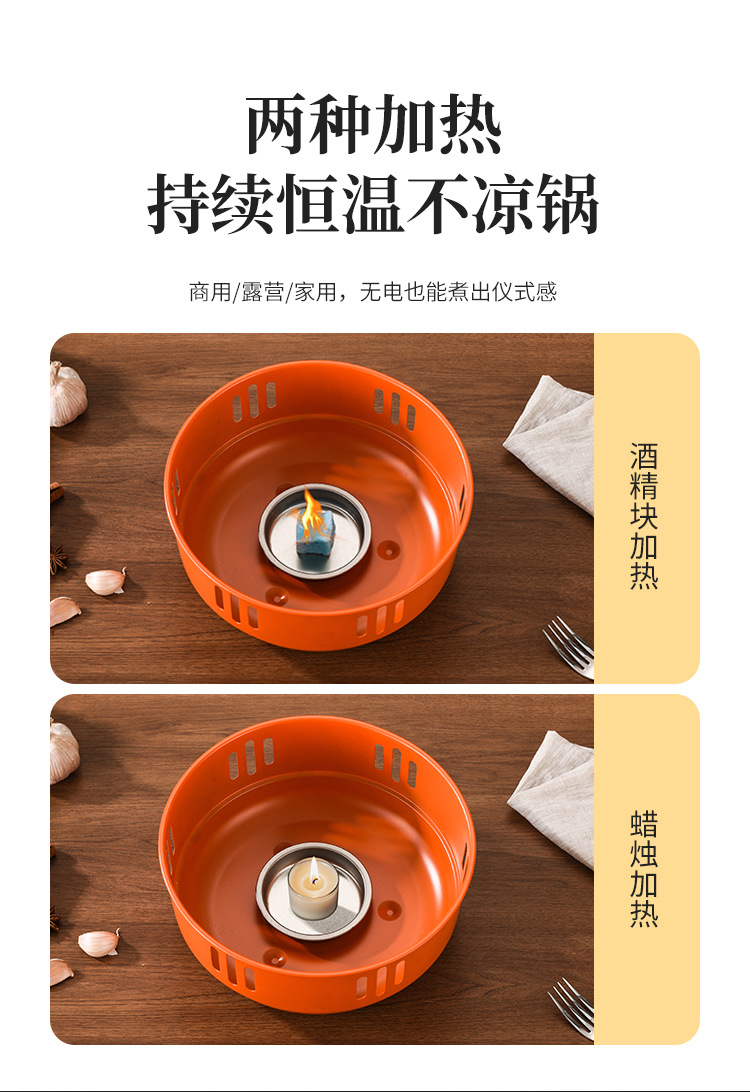 两种加热
持续恒温不凉锅

商用/露营/家用，无电也能煮出仪式感

酒精块加热

蜡烛加热