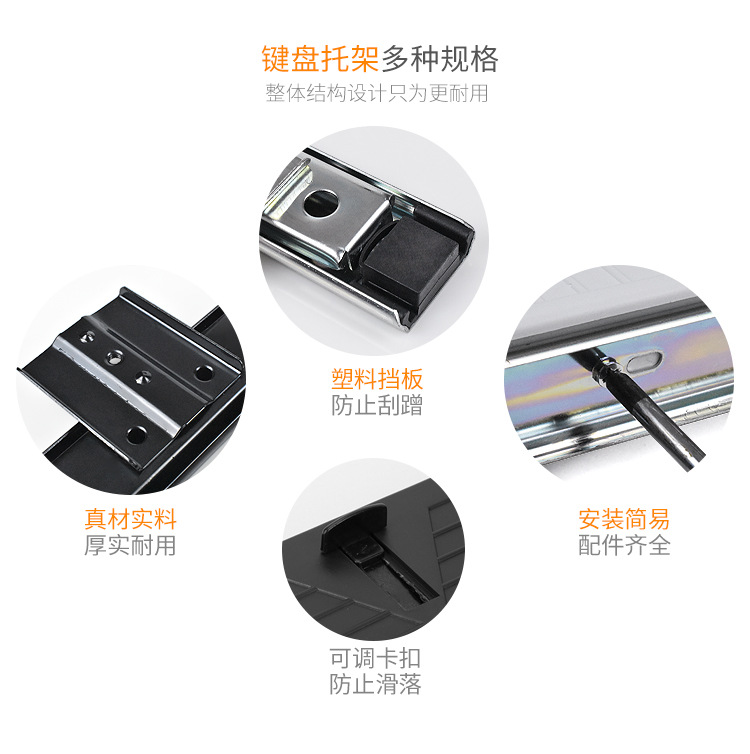 键盘托架多种规格
整体结构设计只为更耐用

塑料挡板
防止刮蹭

真材实料
厚实耐用

安装简易
配件齐全

可调卡扣
防止滑落