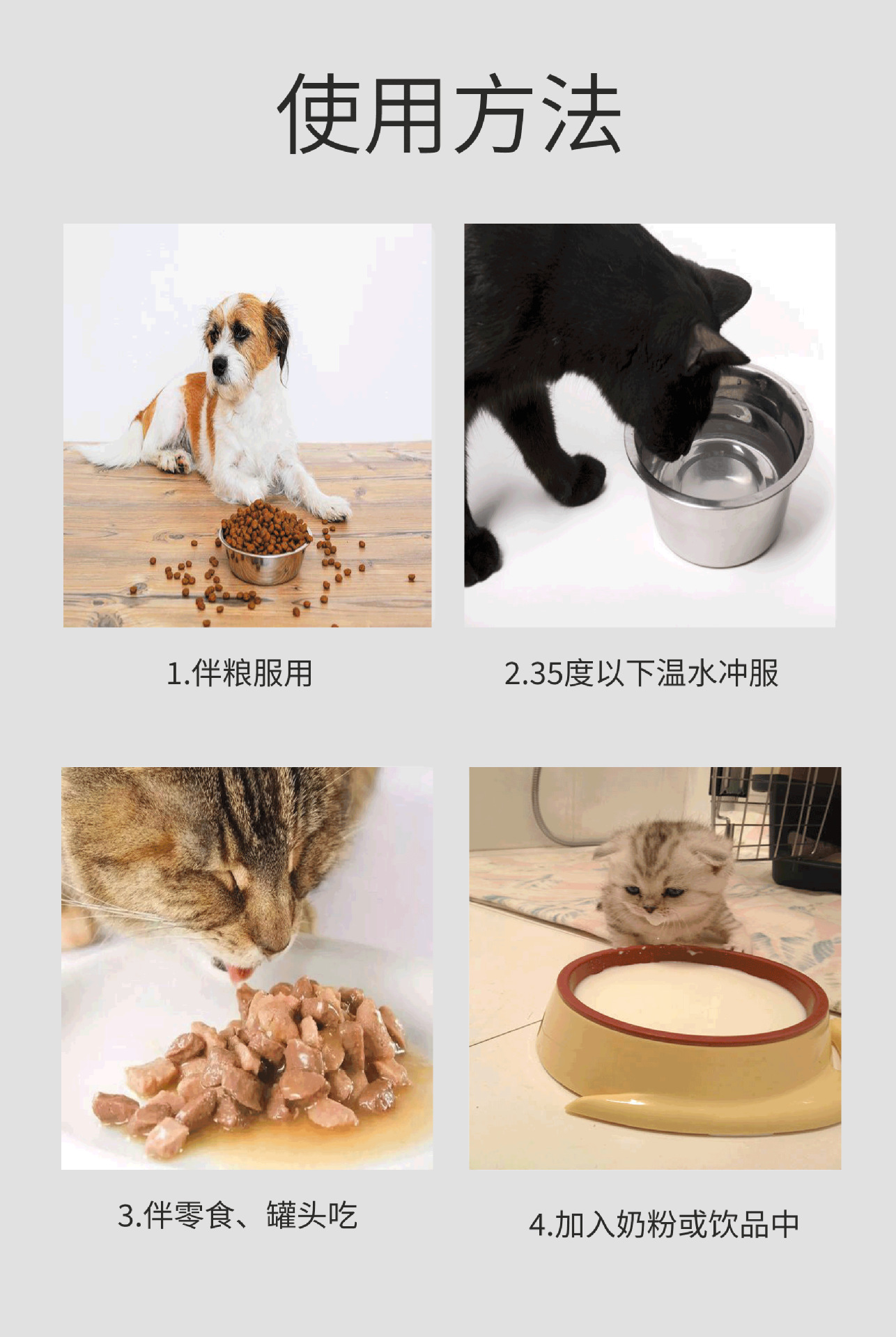 使用方法

1.伴粮服用

2.35度以下温水冲服

3.伴零食、罐头吃

4.加入奶粉或饮品中