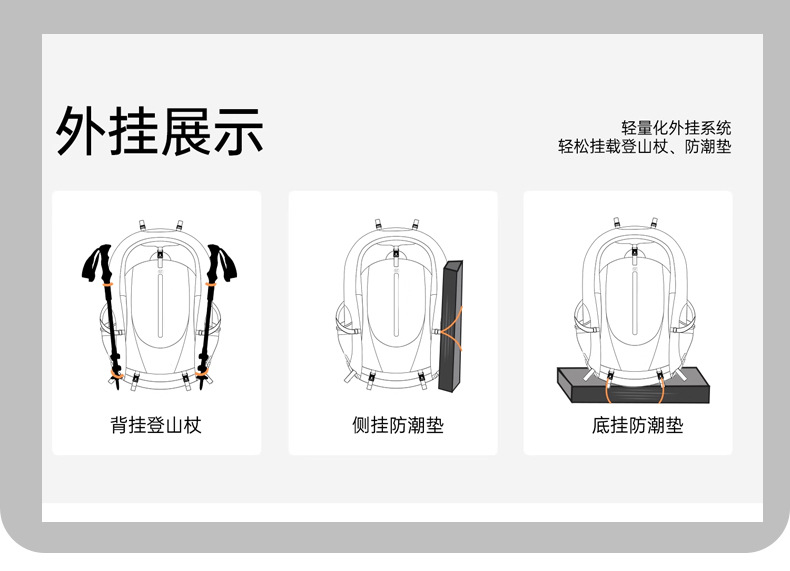 外挂展示

轻量化外挂系统
轻松挂载登山杖、防潮垫

背挂登山杖

侧挂防潮垫

底挂防潮垫