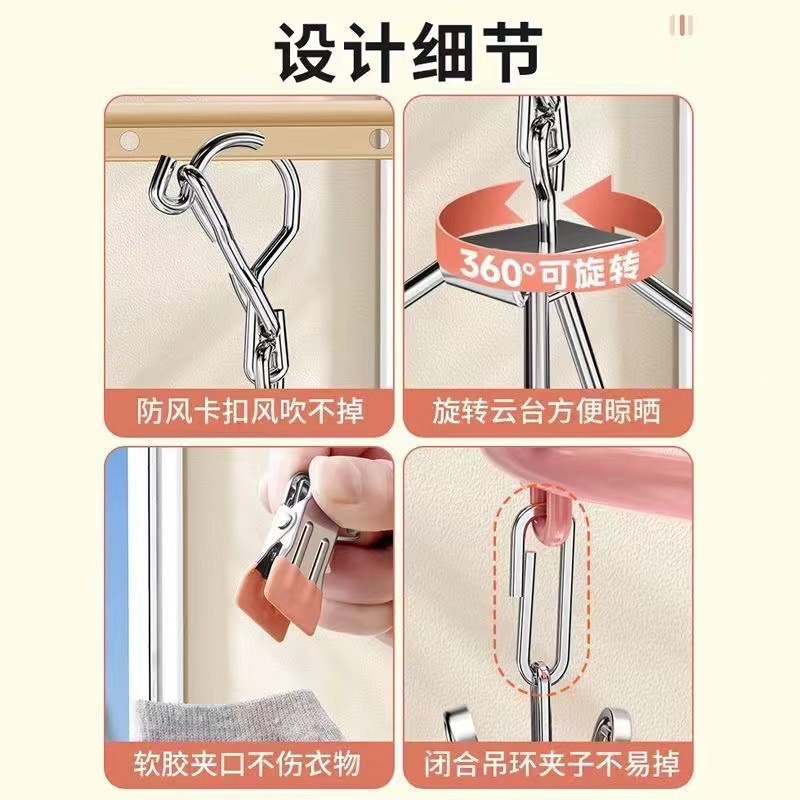 设计细节

防风卡扣风吹不掉

360°可旋转

旋转云台方便晾晒

软胶夹口不伤衣物

闭合吊环夹子不易掉