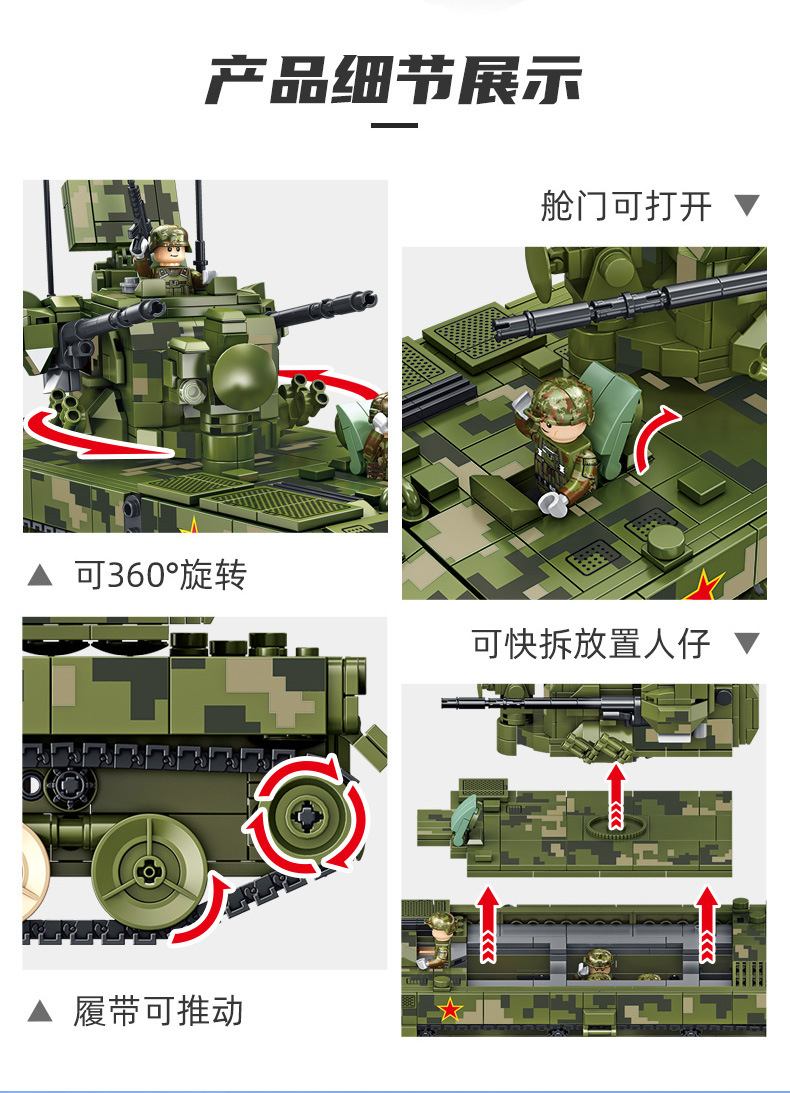 产品细节展示

舱门可打开 ▼

▲ 可360°旋转

可快拆放置人仔 ▼

▲ 履带可推动