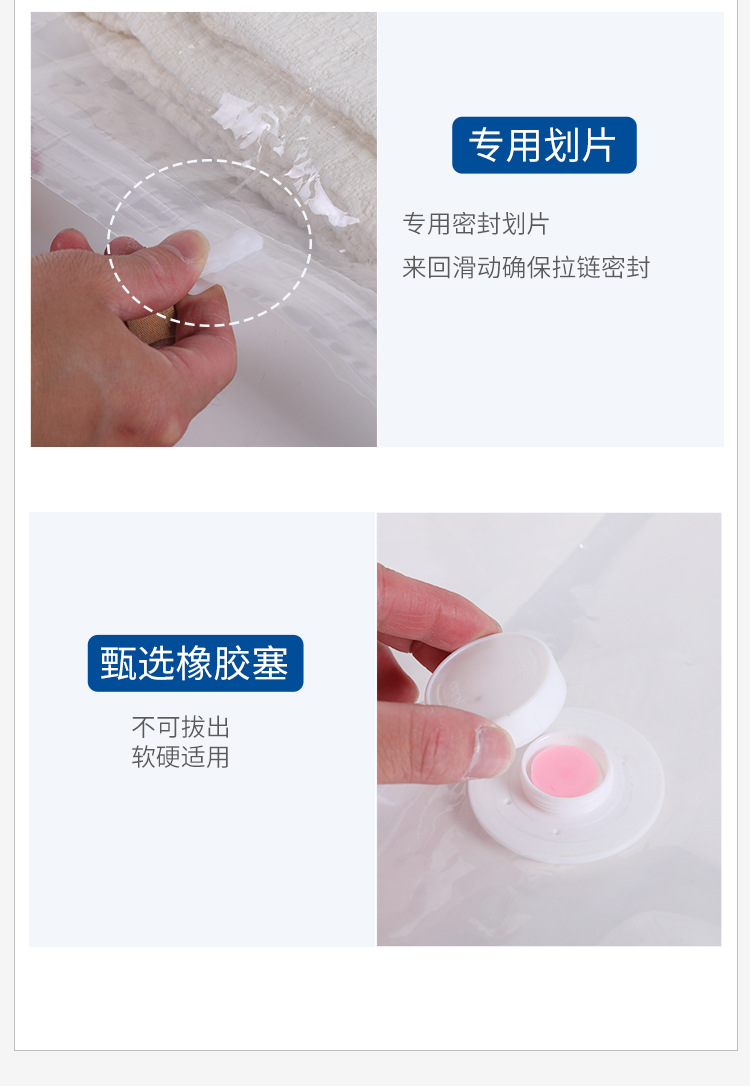 专用划片

专用密封划片
来回滑动确保拉链密封

甄选橡胶塞

不可拔出
软硬适用