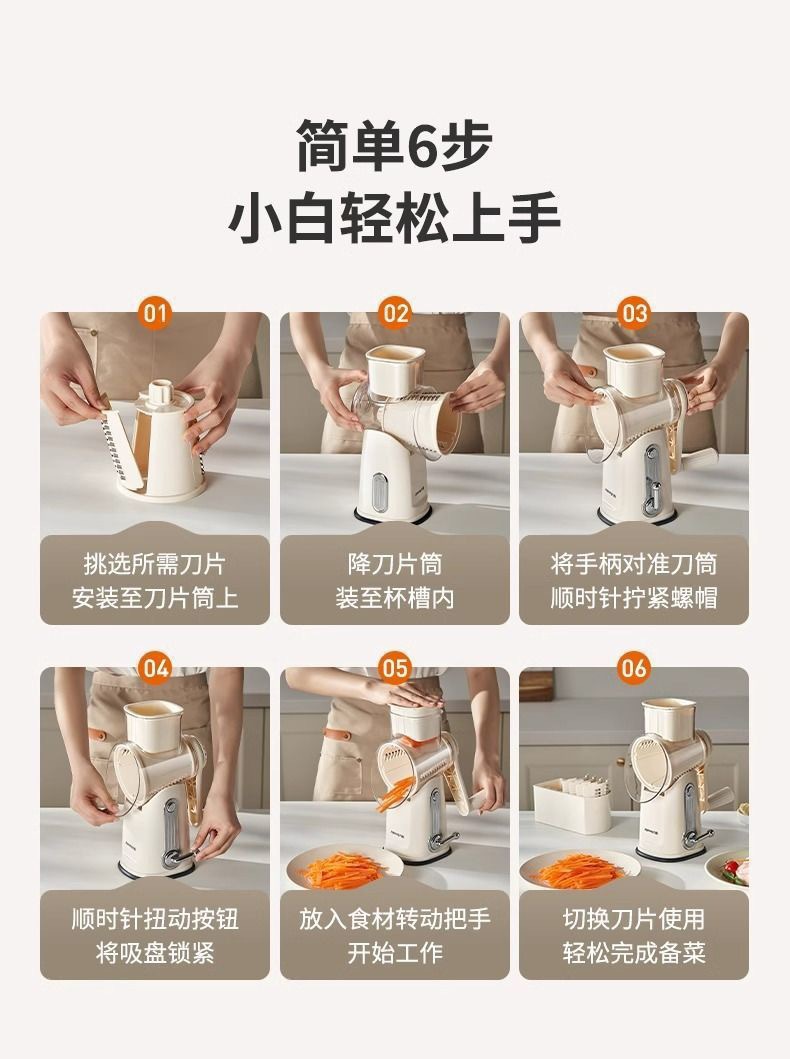 简单6步
小白轻松上手

01
挑选所需刀片
安装至刀片筒上

02
降刀片筒
装至杯槽内

03
将手柄对准刀筒
顺时针拧紧螺帽

04
顺时针扭动按钮
将吸盘锁紧

05
放入食材转动把手
开始工作

06
切换刀片使用
轻松完成备菜