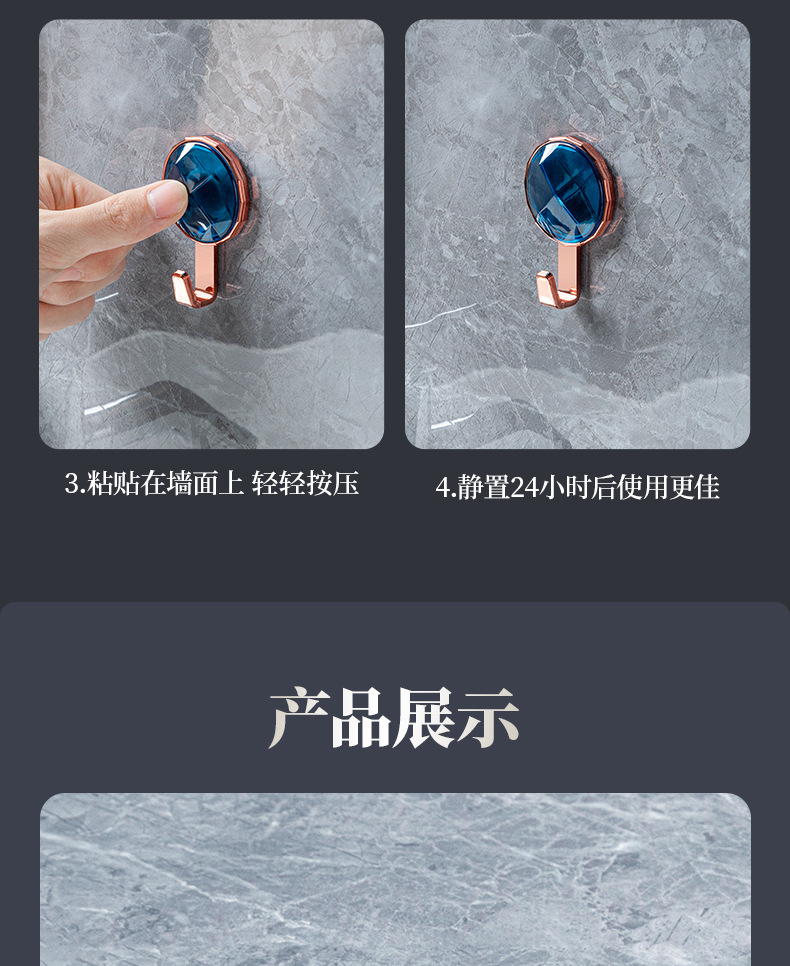 3.粘贴在墙面上 轻轻按压

4.静置24小时后使用更佳

产品展示