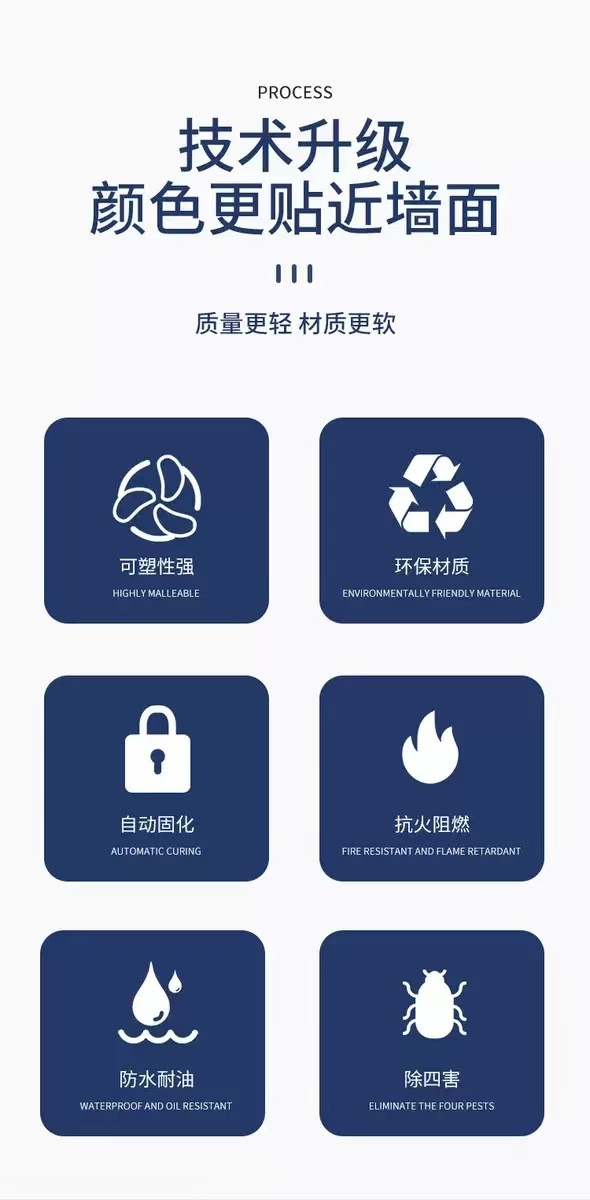 PROCESS

技术升级
颜色更贴近墙面

质量更轻 材质更软

可塑性强
HIGHLY MALLEABLE

环保材质
ENVIRONMENTALLY FRIENDLY MATERIAL

自动固化
AUTOMATIC CURING

抗火阻燃
FIRE RESISTANT AND FLAME RETARDANT

防水耐油
WATERPROOF AND OIL RESISTANT

除四害
ELIMINATE THE FOUR PESTS