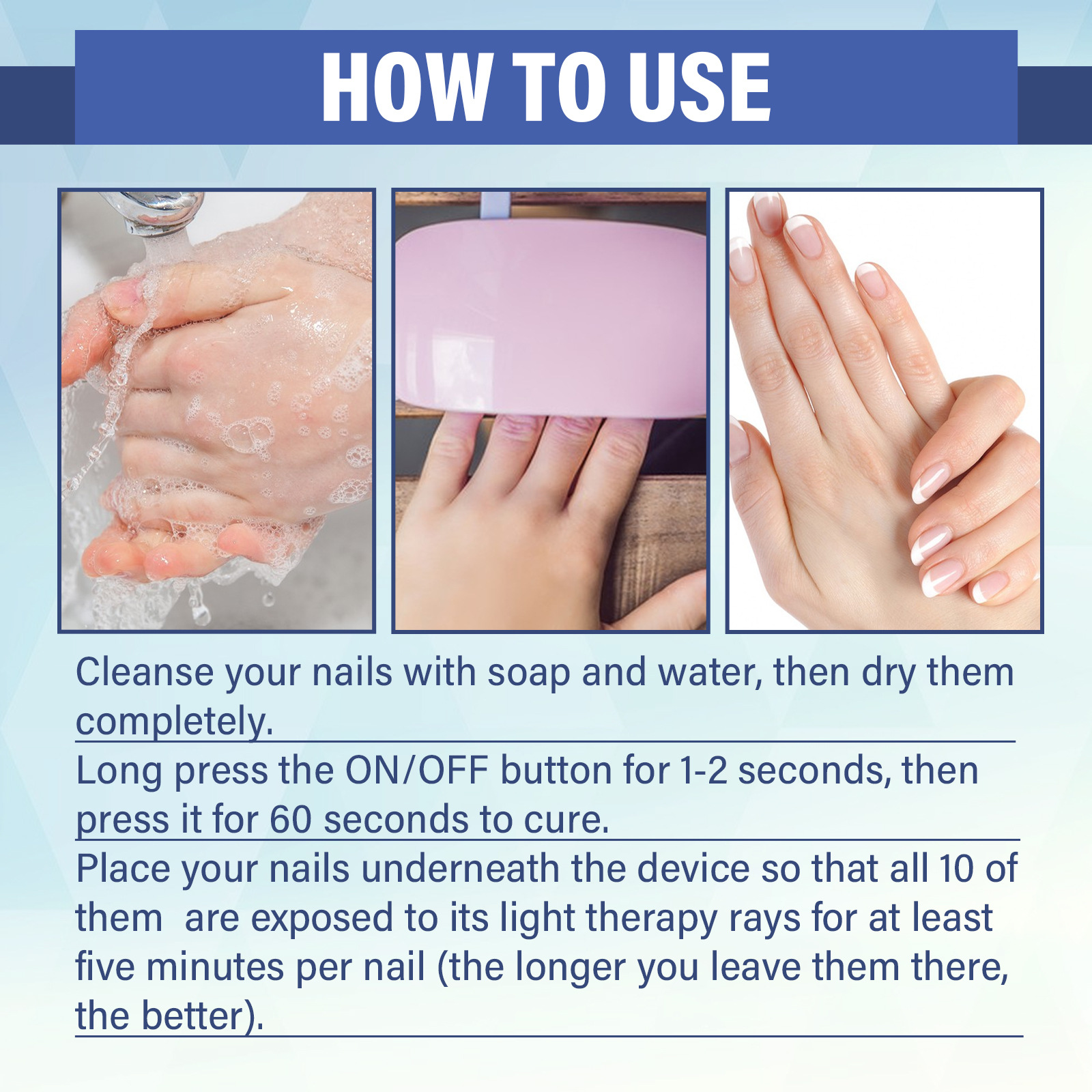 HOW TO USE

Cleanse your nails with soap and water, then dry them completely.

Long press the ON/OFF button for 1-2 seconds, then press it for 60 seconds to cure.

Place your nails underneath the device so that all 10 of them  are exposed to its light therapy rays for at least five minutes per nail (the longer you leave them there, the better).