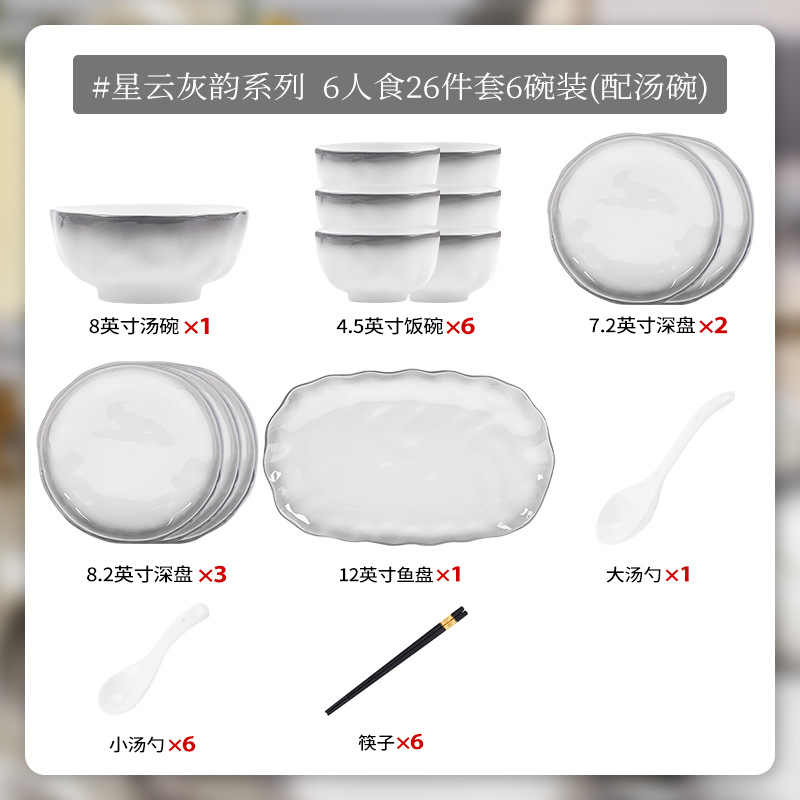 #星云灰韵系列 6人食26件套6碗装(配汤碗)

8英寸汤碗 ×1

4.5英寸饭碗 ×6

7.2英寸深盘 ×2

8.2英寸深盘 ×3

12英寸鱼盘 ×1

大汤勺 ×1

小汤勺 ×6

筷子 ×6