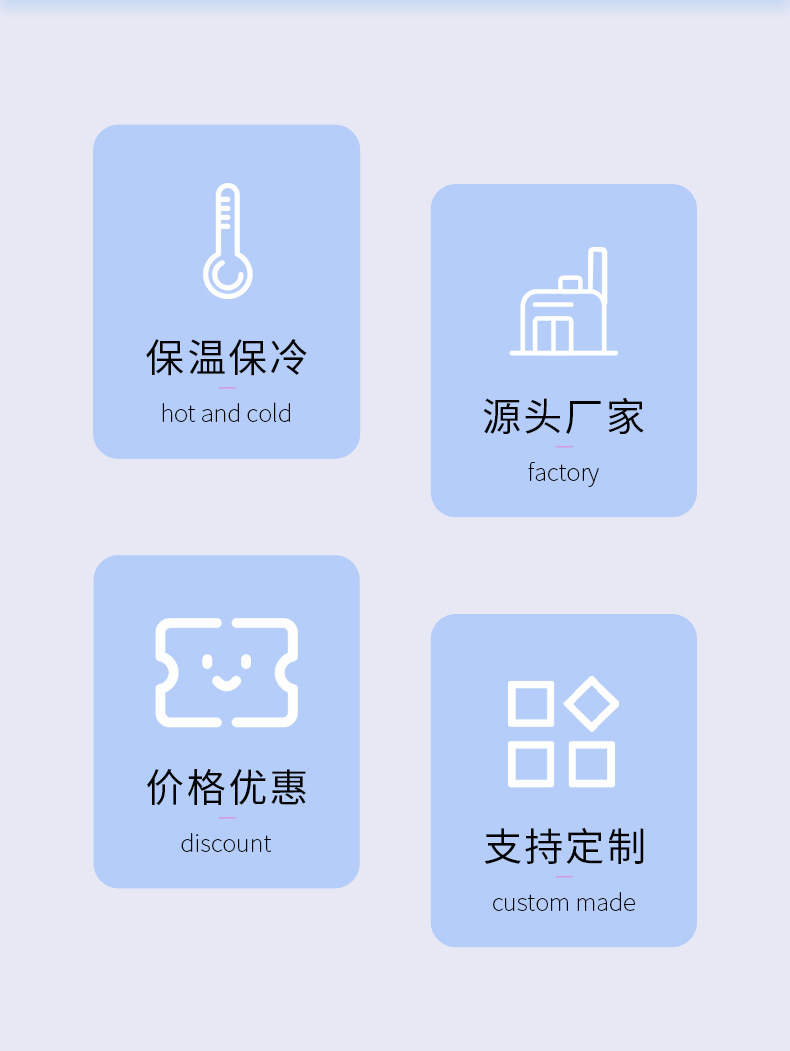 保温保冷
hot and cold

源头厂家
factory

价格优惠
discount

支持定制
custom made