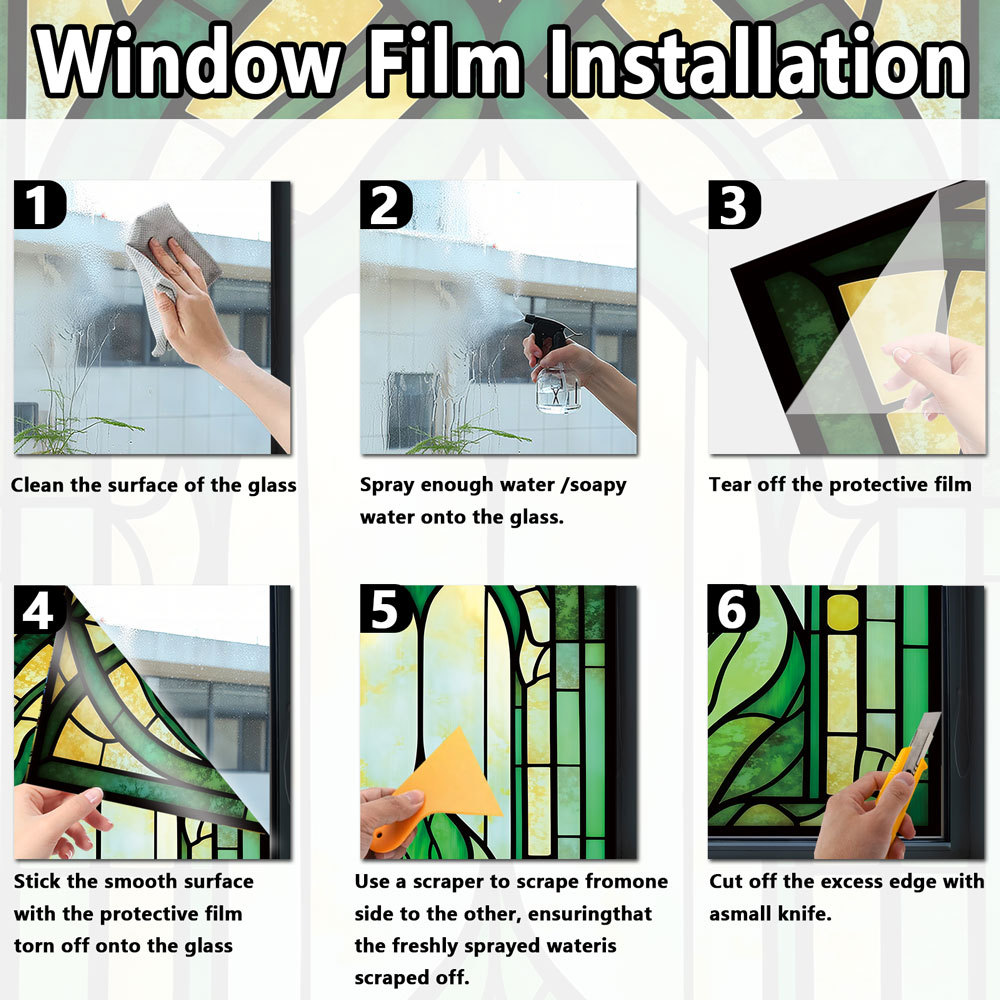 Window Film Installation

1
Clean the surface of the glass

2
Spray enough water /soapy water onto the glass.

3
Tear off the protective film

4
Stick the smooth surface with the protective film torn off onto the glass

5
Use a scraper to scrape fromone side to the other, ensuringthat the freshly sprayed wateris scraped off.

6
Cut off the excess edge with asmall knife.