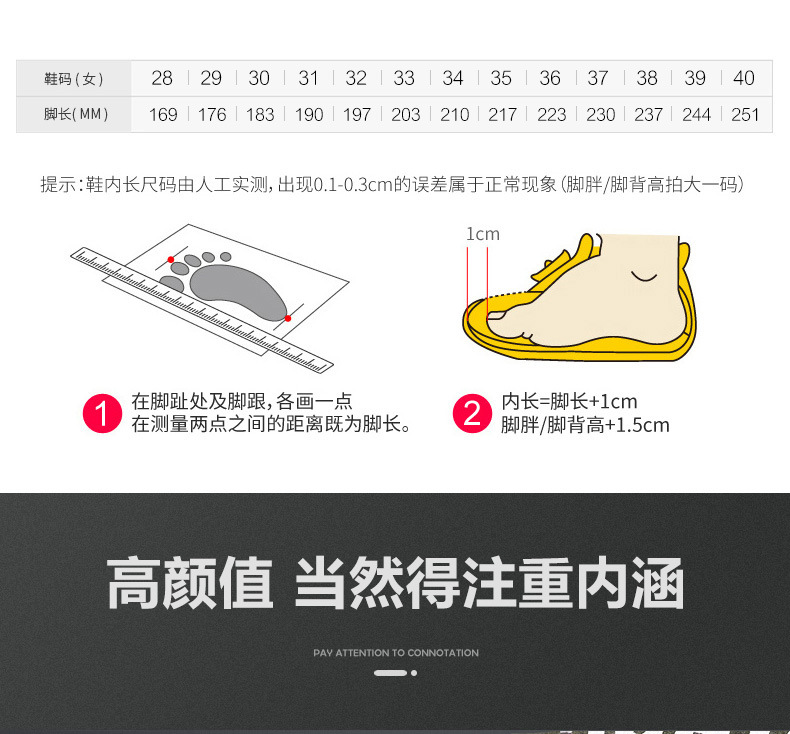 | 鞋码（女） | 28 | 29 | 30 | 31 | 32 | 33 | 34 | 35 | 36 | 37 | 38 | 39 | 40 |
|---|---|---|---|---|---|---|---|---|---|---|---|---|---|
| 脚长(MM) | 169 | 176 | 183 | 190 | 197 | 203 | 210 | 217 | 223 | 230 | 237 | 244 | 251 |

提示：鞋内长尺码由人工实测，出现0.1-0.3cm的误差属于正常现象(脚胖/脚背高拍大一码)

1cm

1 在脚趾处及脚跟，各画一点
在测量两点之间的距离既为脚长。

2 内长=脚长+1cm
脚胖/脚背高+1.5cm

高颜值 当然得注重内涵

PAY ATTENTION TO CONNOTATION