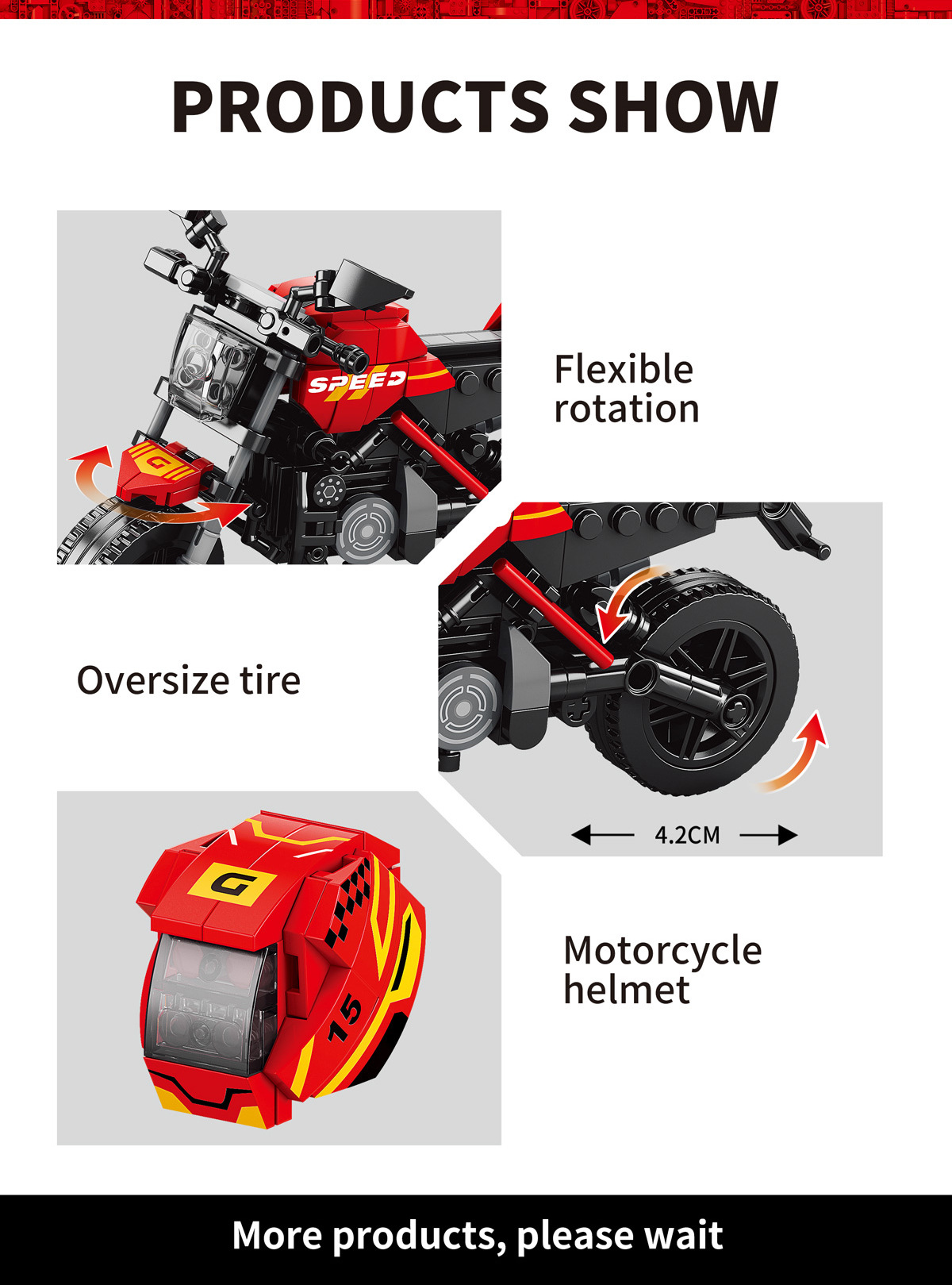 PRODUCTS SHOW

SPEED

G

Flexible rotation

Oversize tire

4.2CM

G

15

Motorcycle helmet

More products, please wait