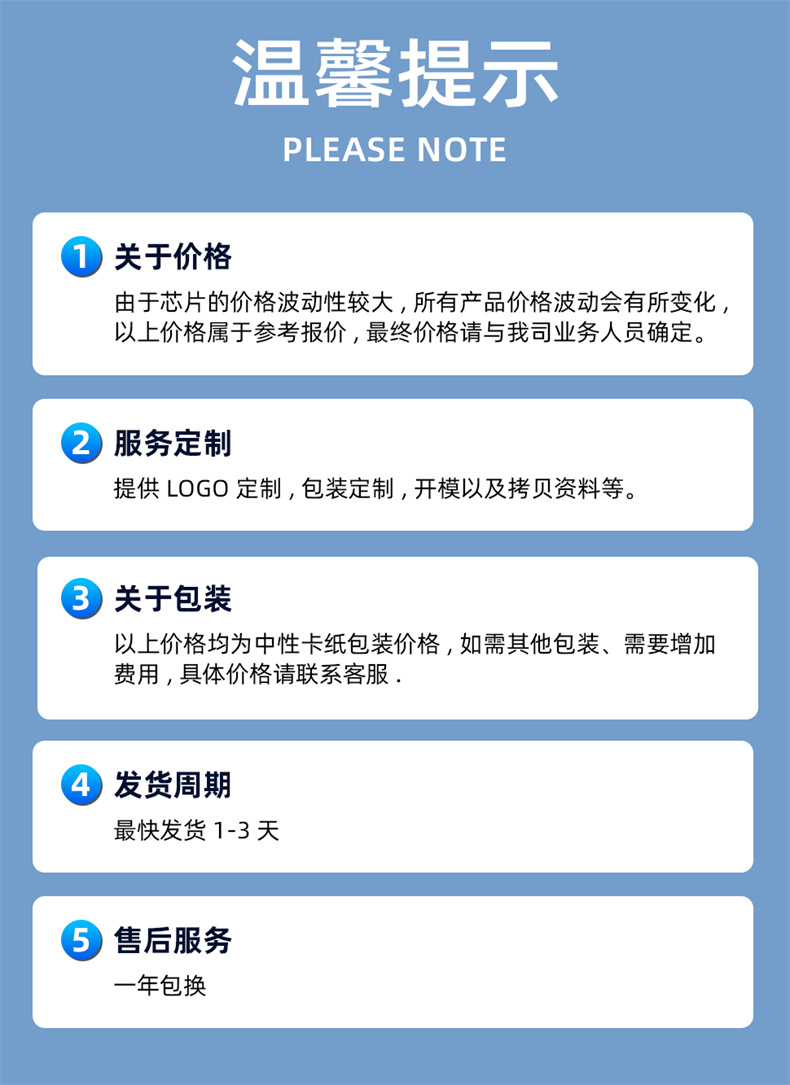 温馨提示

PLEASE NOTE

1 关于价格

由于芯片的价格波动性较大，所有产品价格波动会有所变化，以上价格属于参考报价，最终价格请与我司业务人员确定。

2 服务定制

提供LOGO定制，包装定制，开模以及拷贝资料等。

3 关于包装

以上价格均为中性卡纸包装价格，如需其他包装、需要增加费用，具体价格请联系客服.

4 发货周期

最快发货1-3天

5 售后服务

一年包换