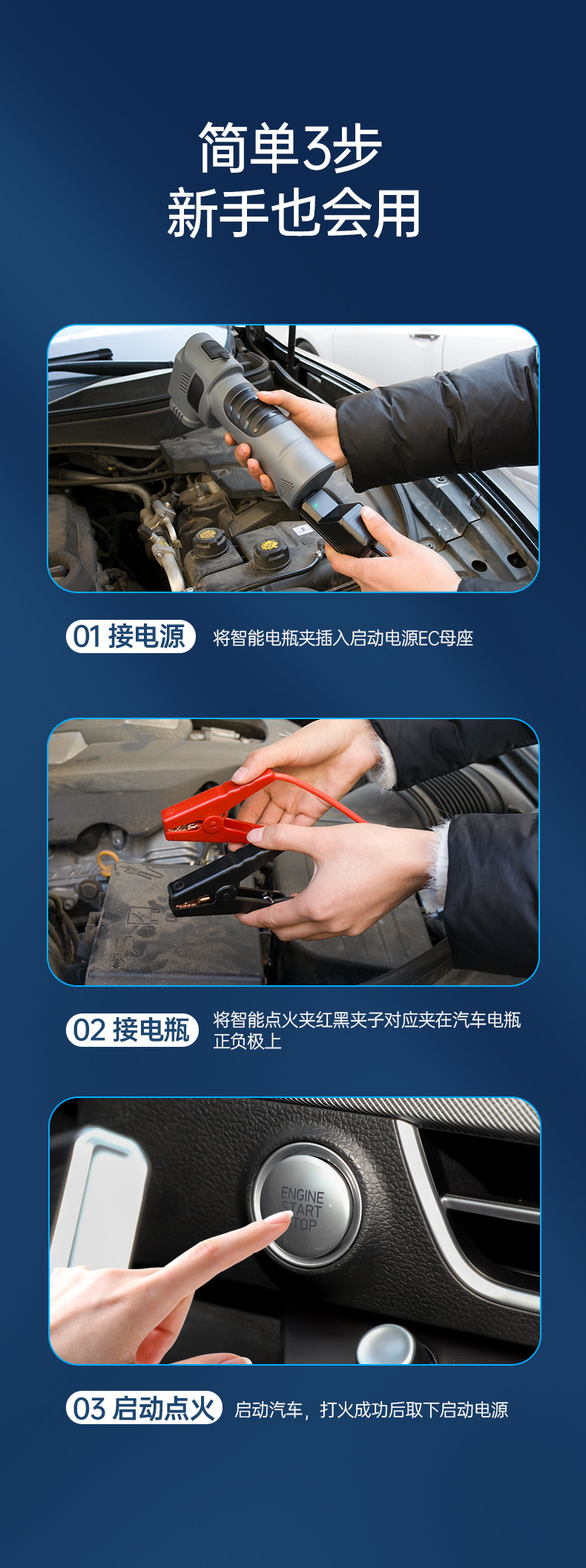 简单3步
新手也会用

01 接电源 将智能电瓶夹插入启动电源EC母座

02 接电瓶 将智能点火夹红黑夹子对应夹在汽车电瓶正负极上

ENGINE START STOP

03 启动点火 启动汽车，打火成功后取下启动电源