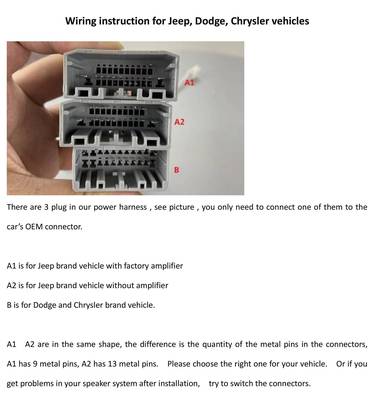 Wiring instruction for Jeep, Dodge, Chrysler vehicles

A1

A2

B

There are 3 plug in our power harness , see picture , you only need to connect one of them to the car's OEM connector.

A1 is for Jeep brand vehicle with factory amplifier

A2 is for Jeep brand vehicle without amplifier

B is for Dodge and Chrysler brand vehicle.

A1 A2 are in the same shape, the difference is the quantity of the metal pins in the connectors, A1 has 9 metal pins, A2 has 13 metal pins. Please choose the right one for your vehicle. Or if you get problems in your speaker system after installation, try to switch the connectors.